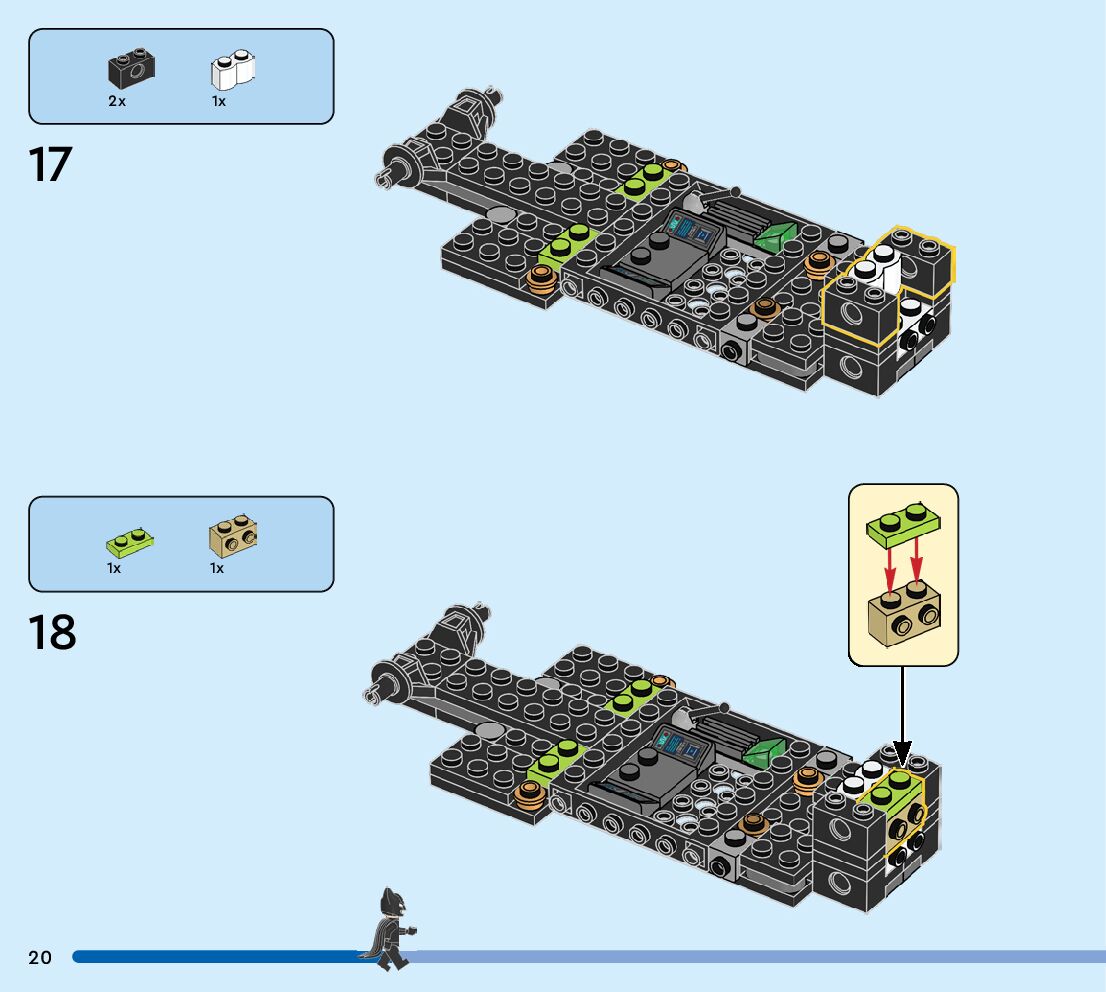 2x 1x

17

1x 1x

18

20