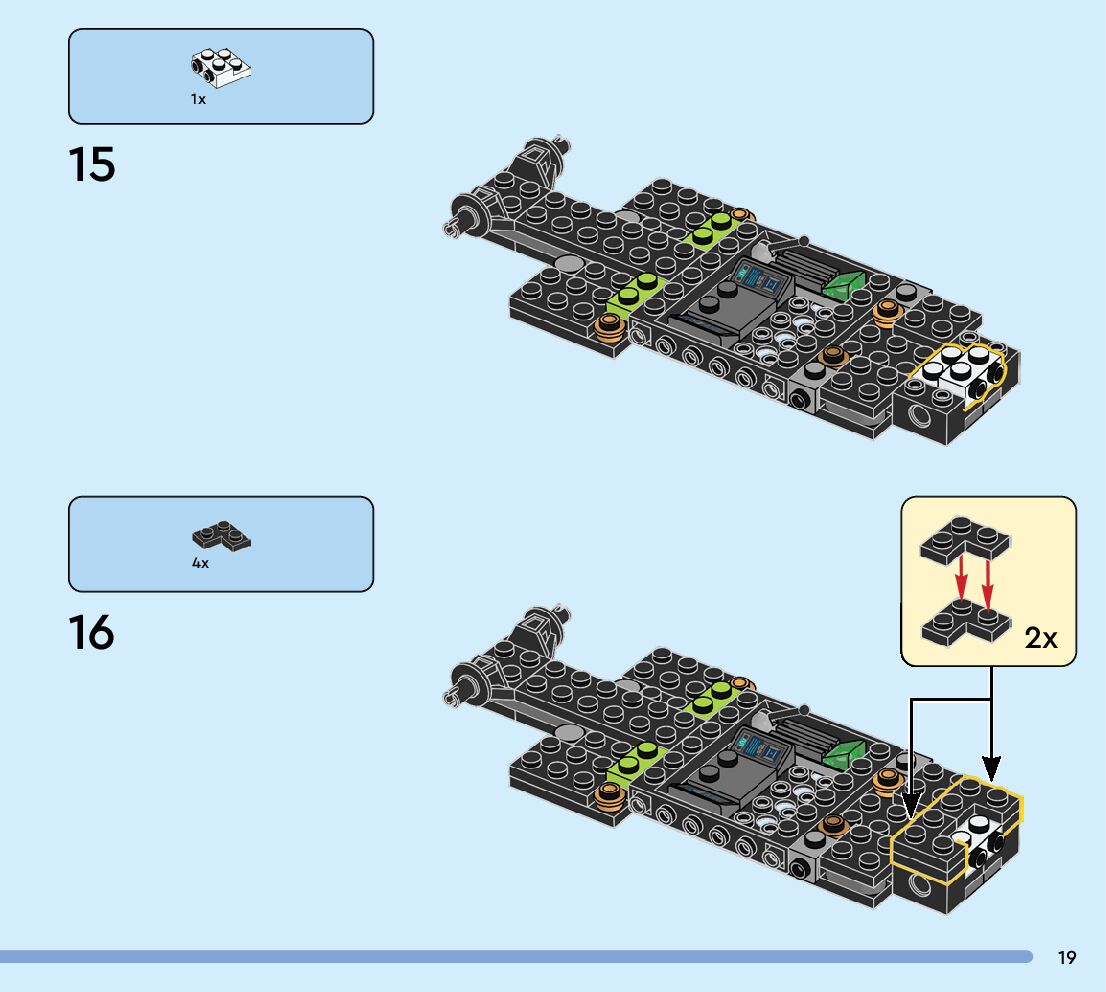 1x

15

4x

16

2x

19