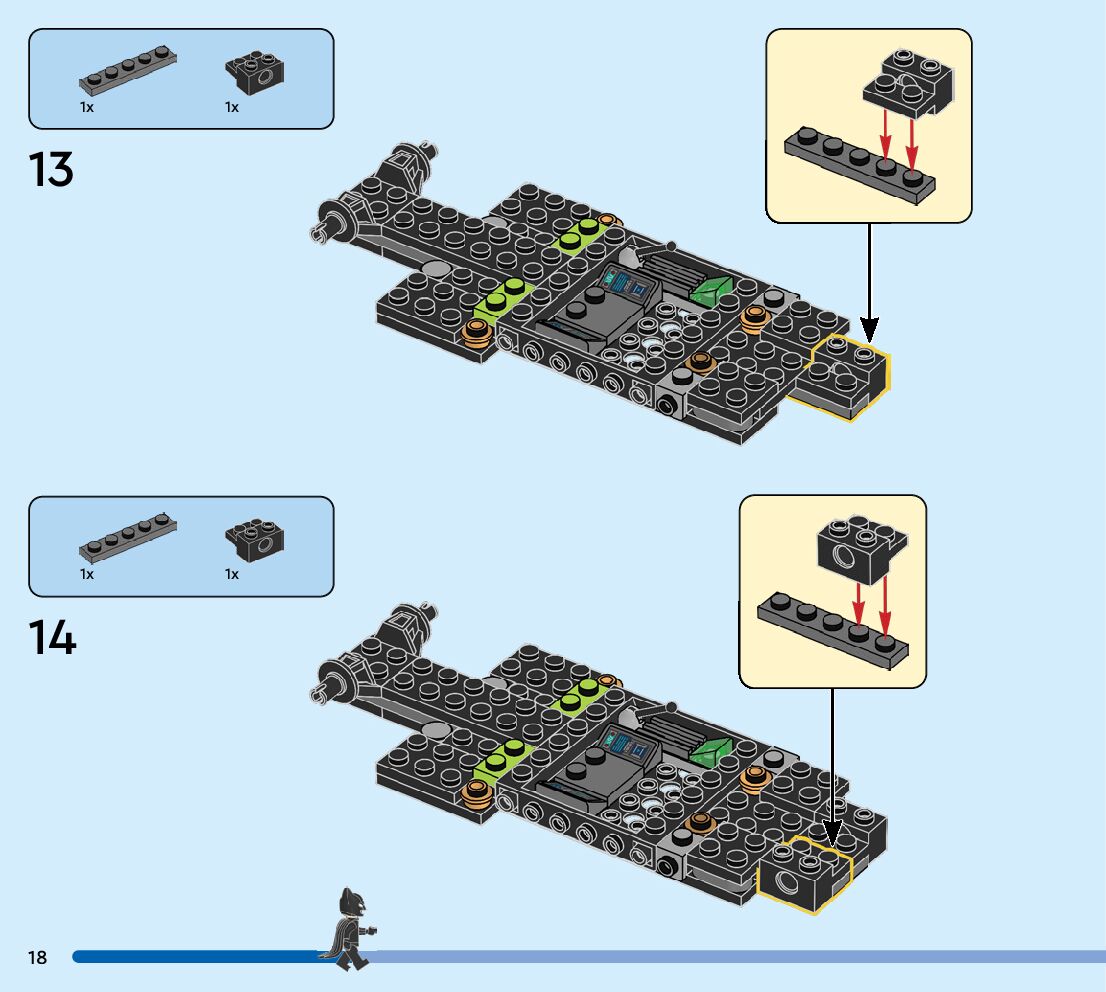 1x 1x

13

1x 1x

14

18