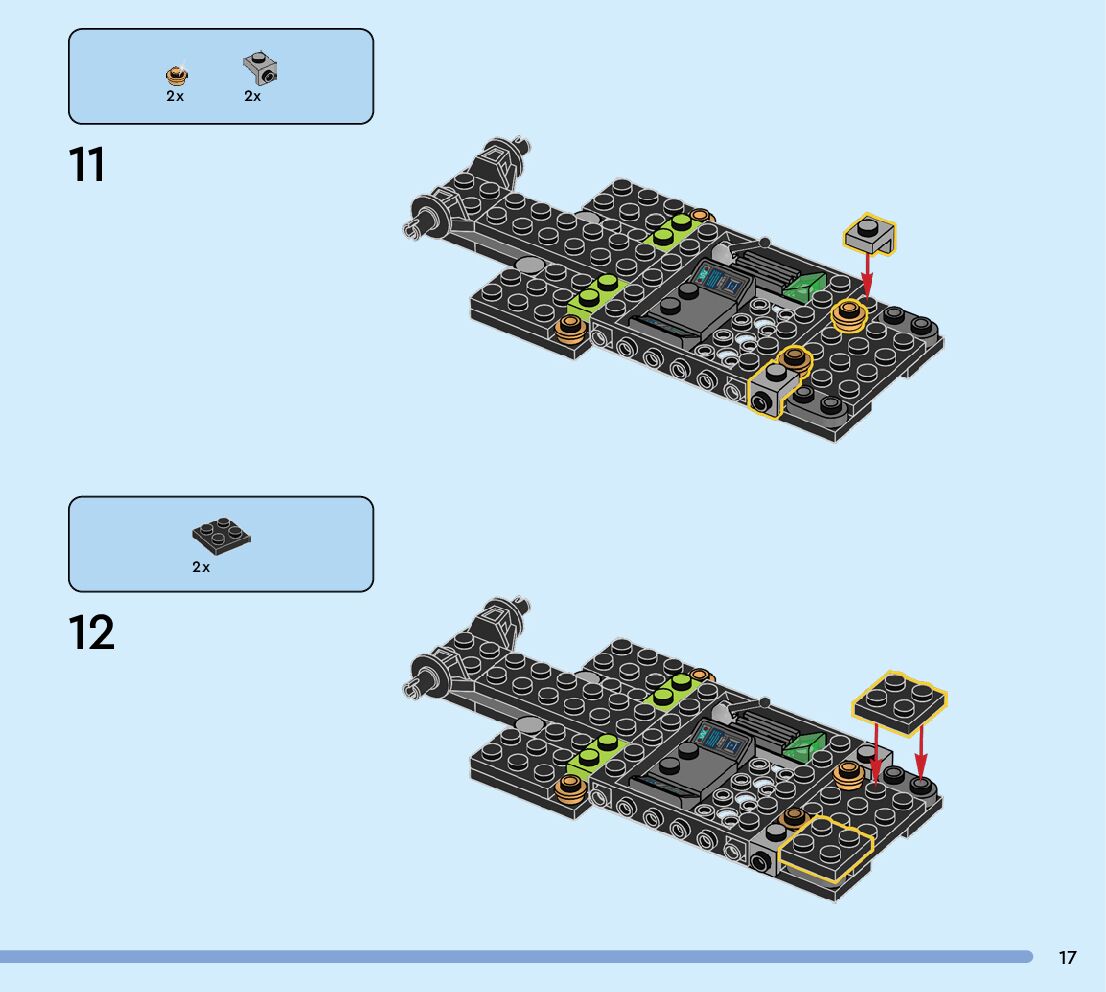 2x 2x

11

2x

12

17