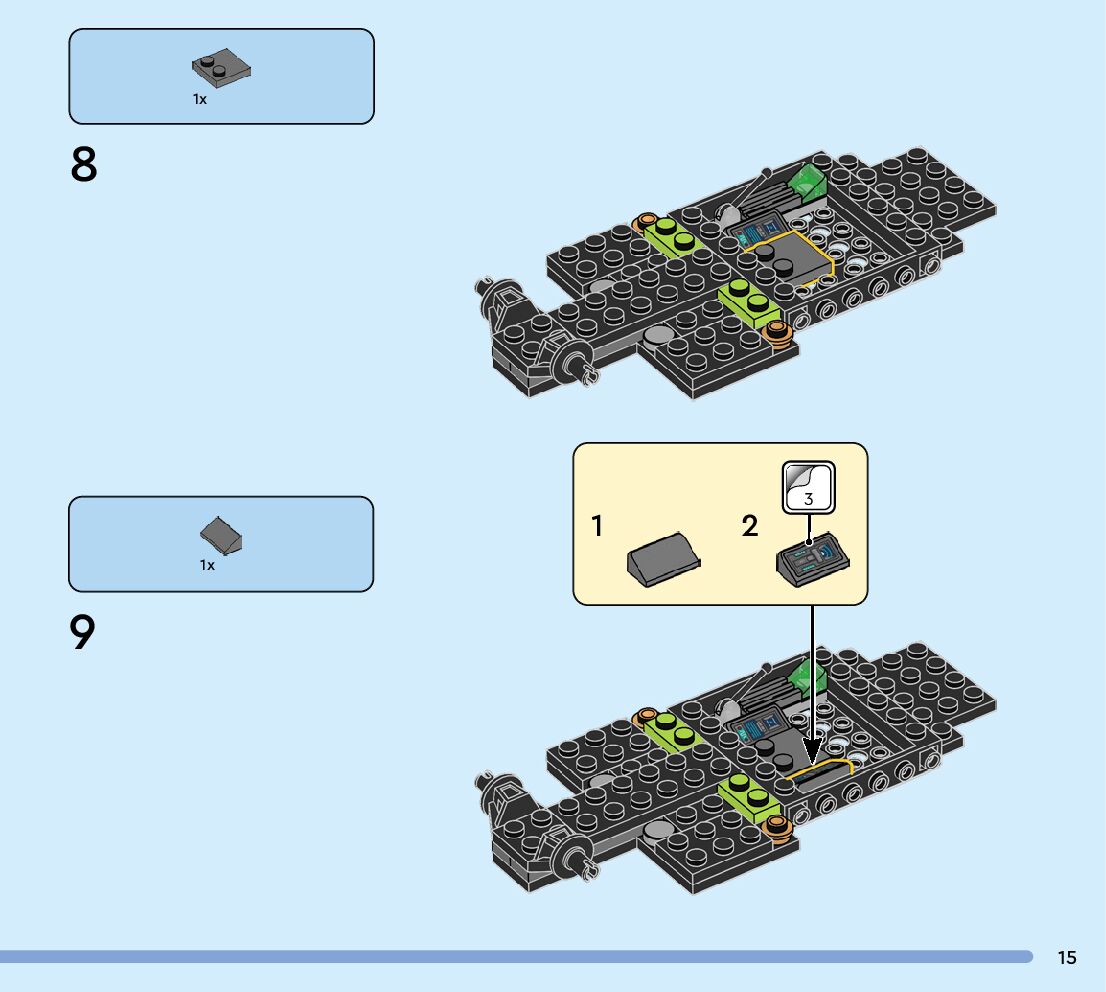 1x

8

1x

9

1

2

3

15