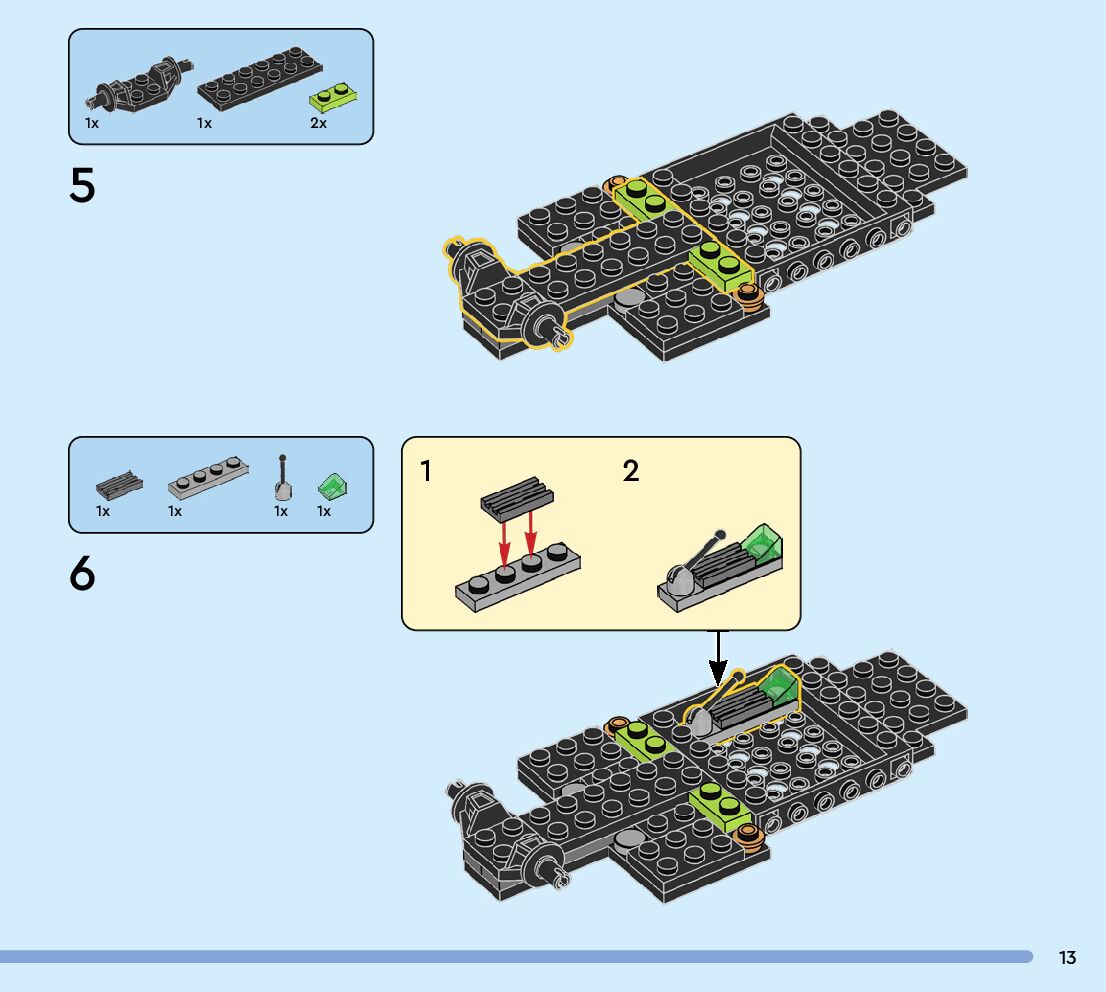 1x 1x 2x

5

1x 1x 1x 1x

6

1

2

13