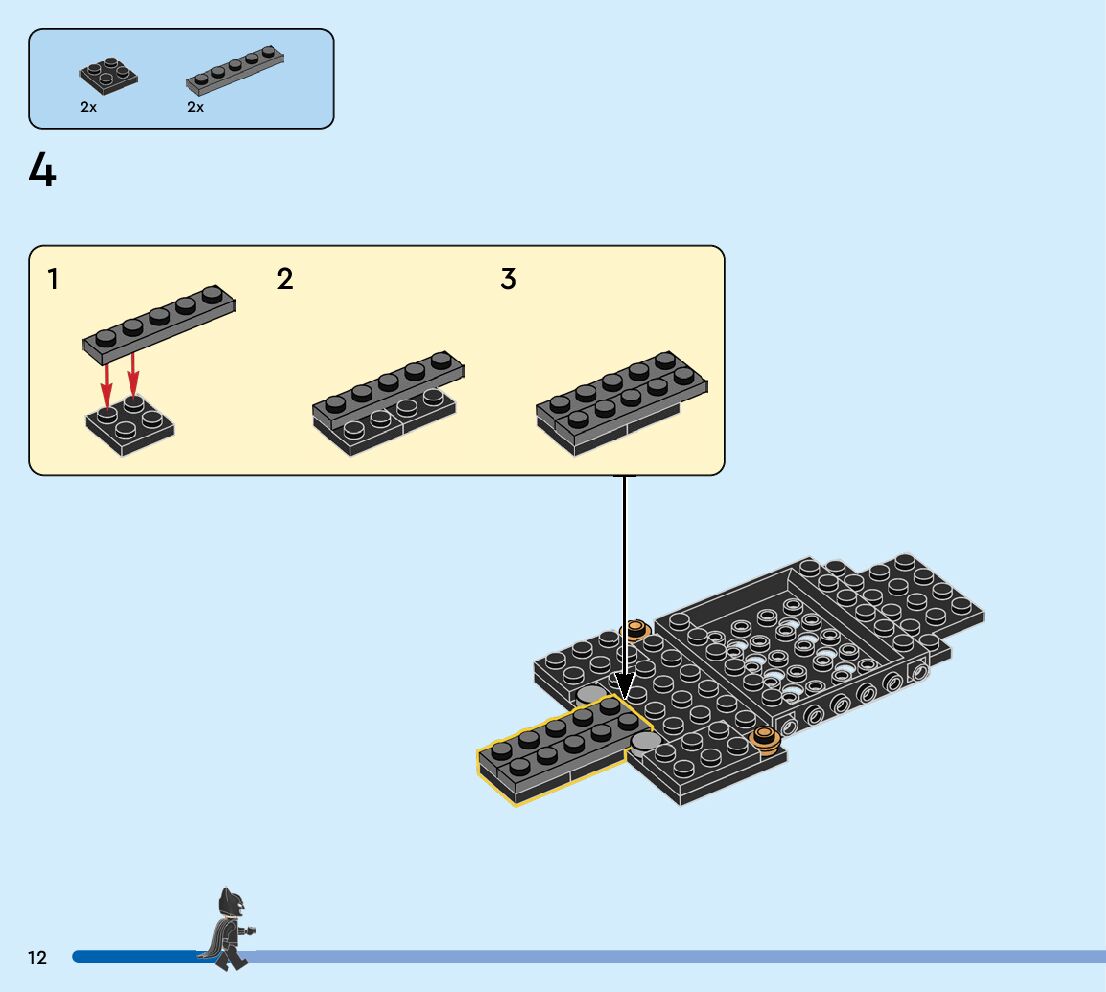 2x 2x

4

1 2 3

12