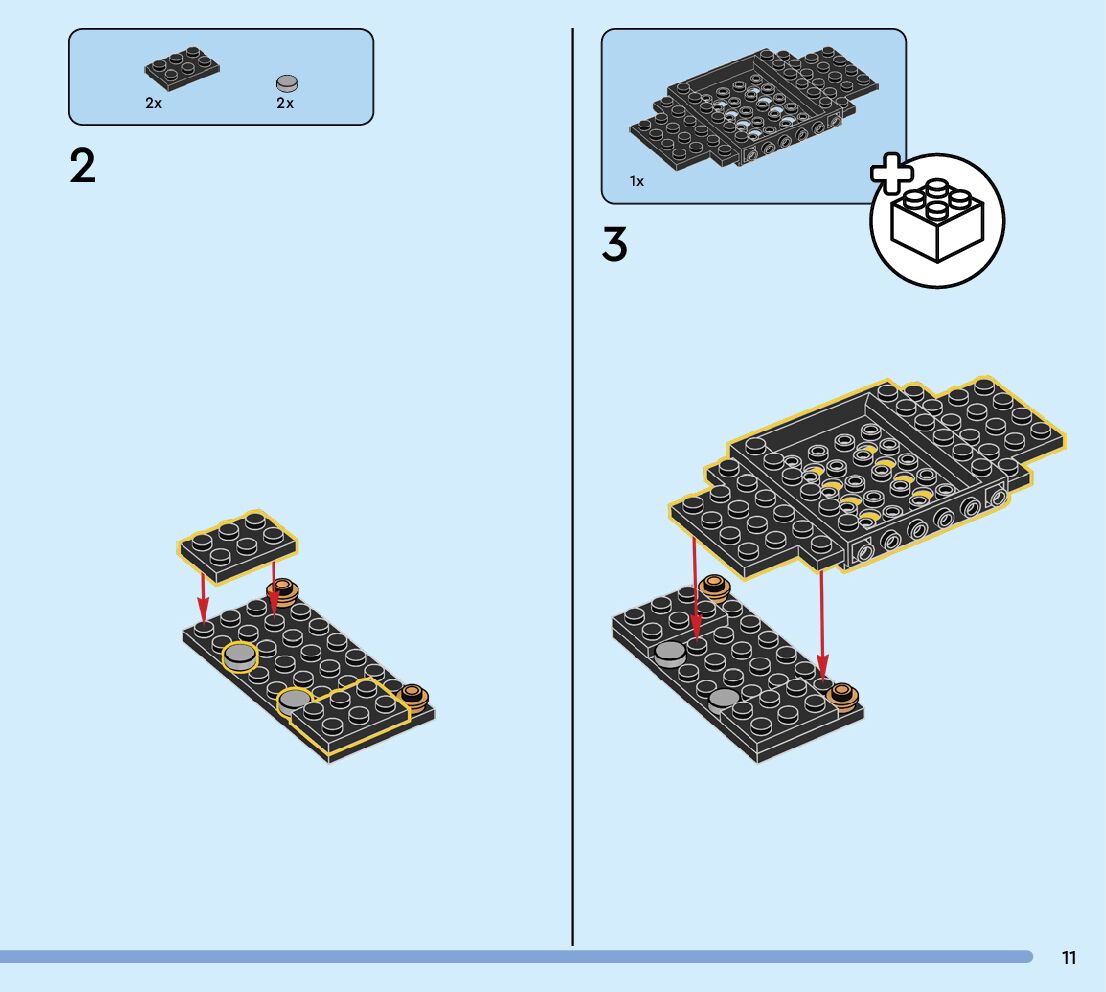 2x 2x

2

1x

3

11