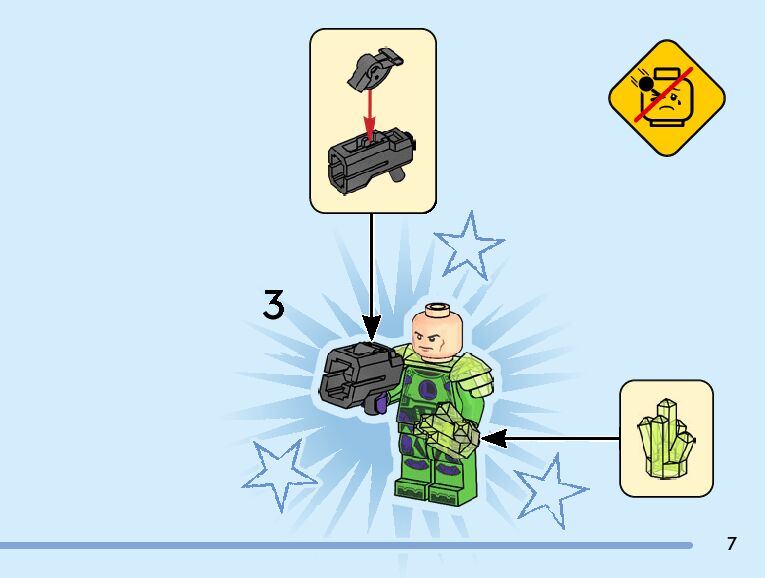 3

7