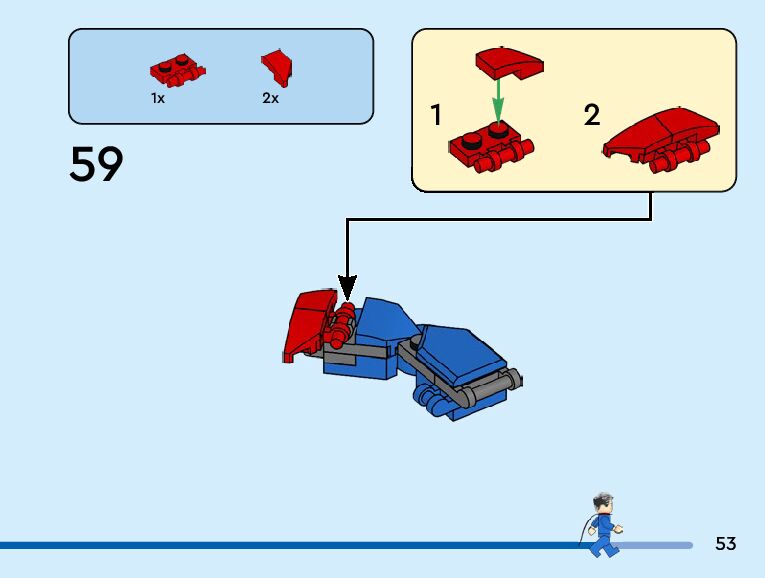 1x
2x

59

1

2

53