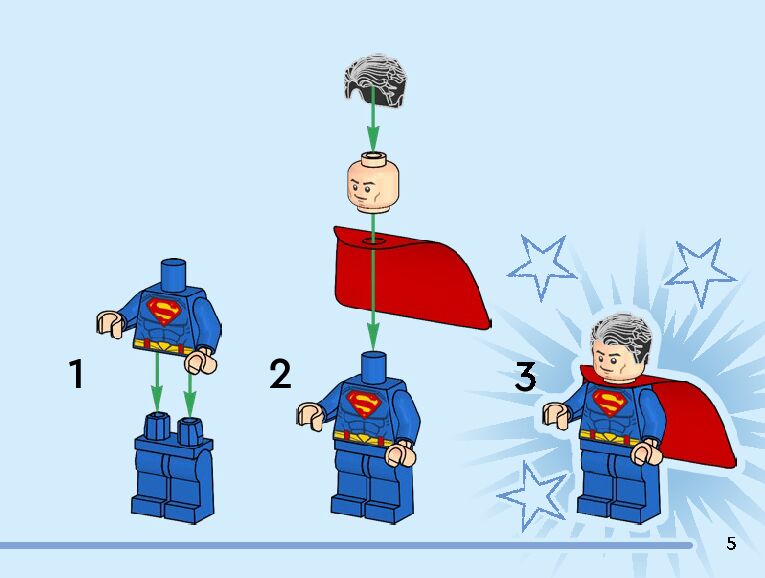 1

2

3

5