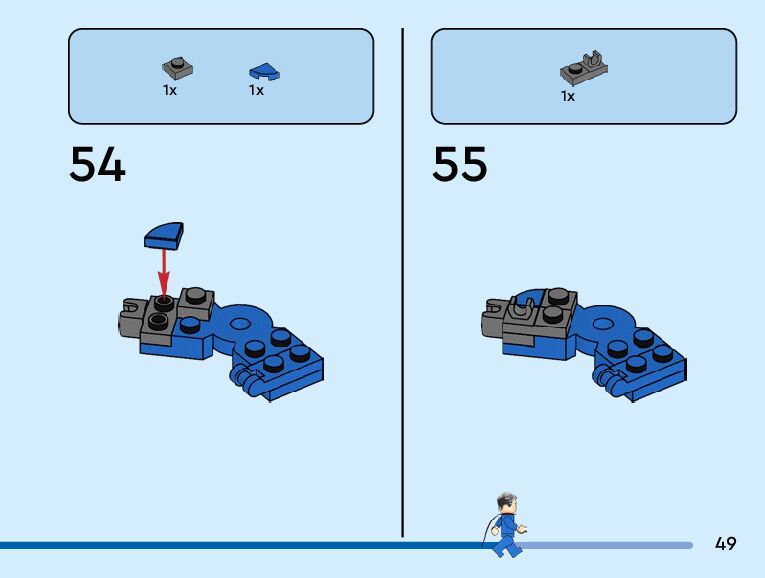 1x 1x

54

1x

55

49