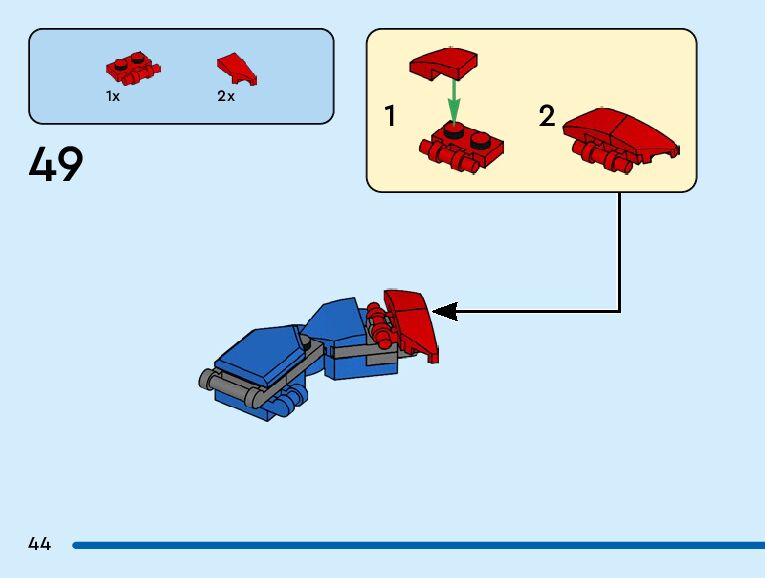 1x

2x

49

1

2

44