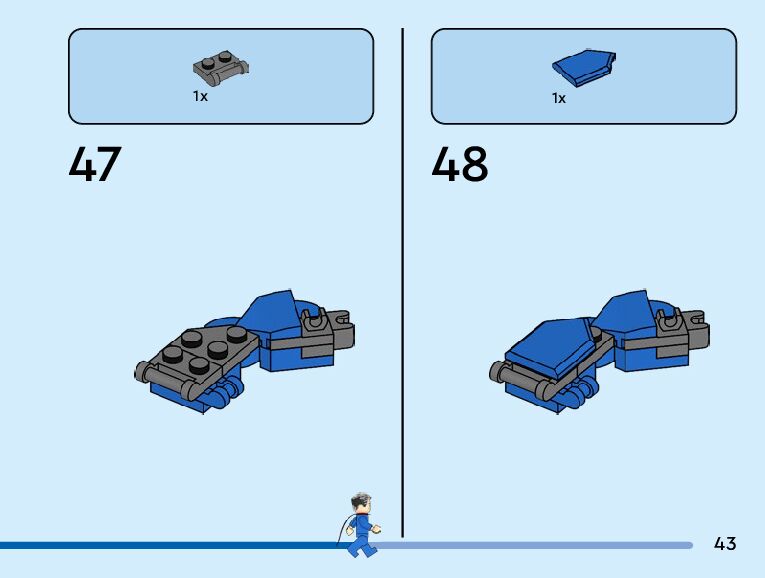 1x

47

1x

48

43