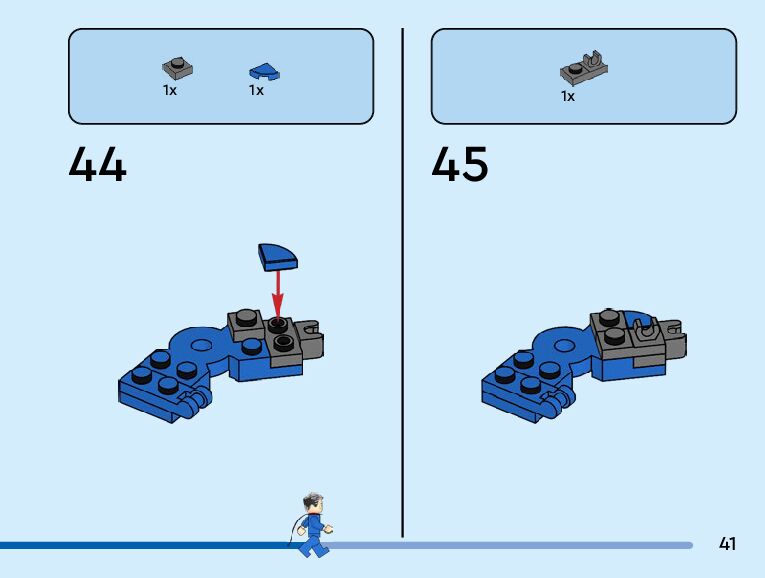 1x 1x

44

1x

45

41