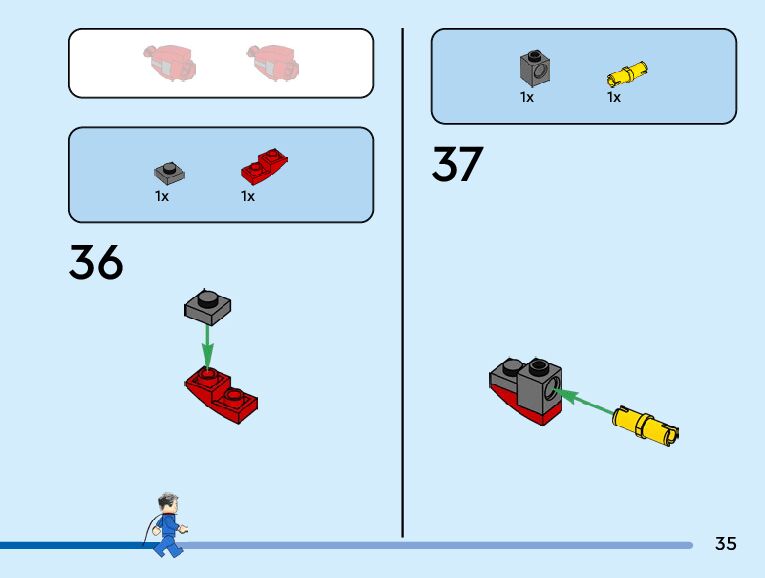 1x

1x

36

1x

1x

37

35