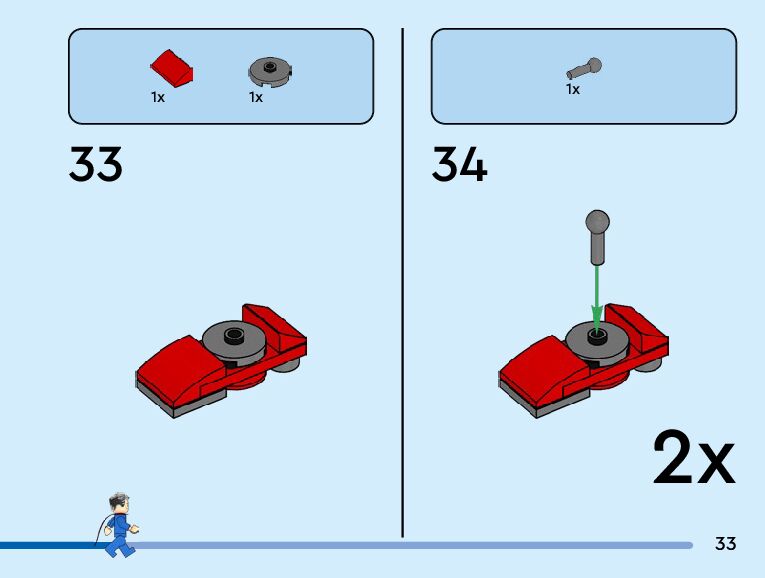 1x
1x

33

1x

34

2x

33