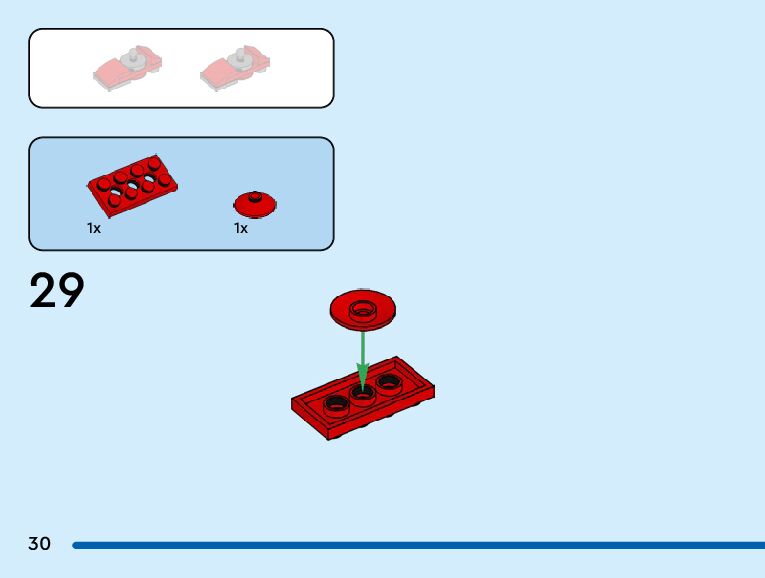 1x

1x

29

30