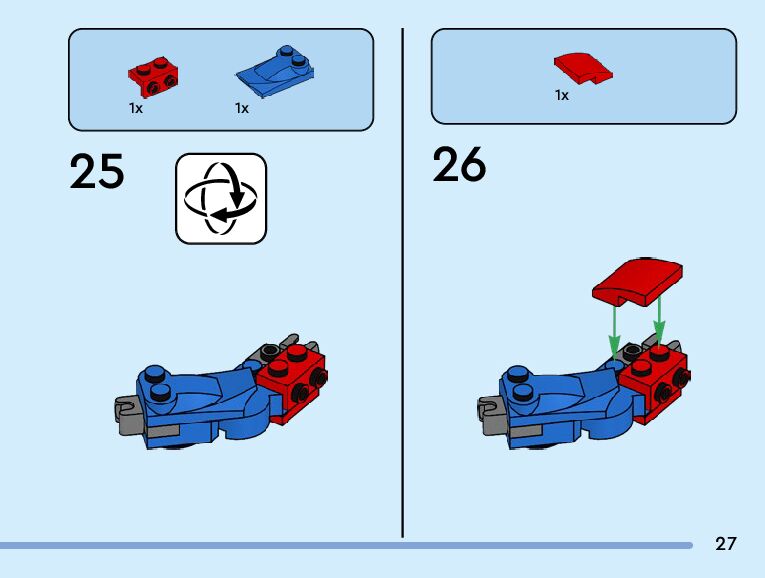 1x 1x

25

1x

26

27