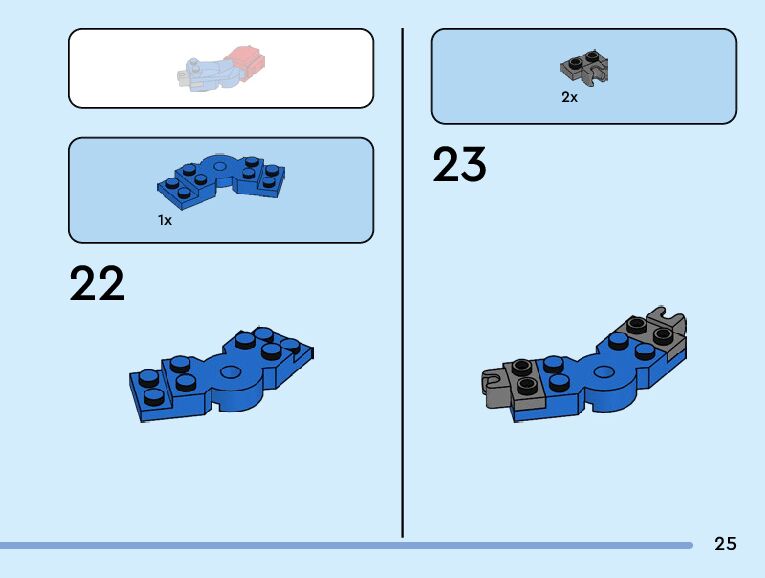 1x

22

2x

23

25