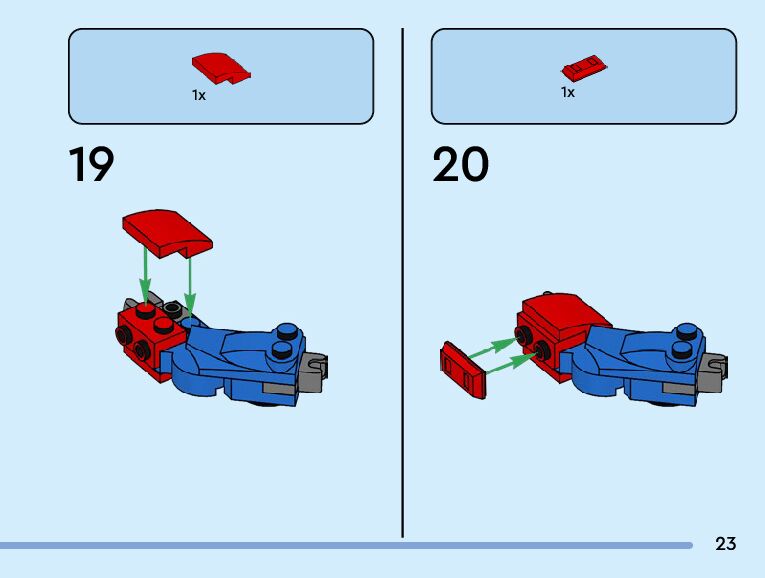 1x

19

1x

20

23