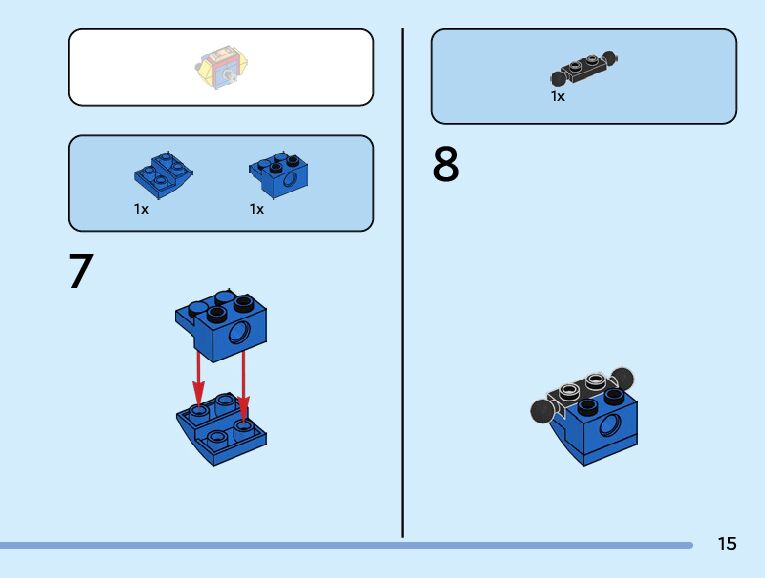 1x

1x

7

1x

8

15