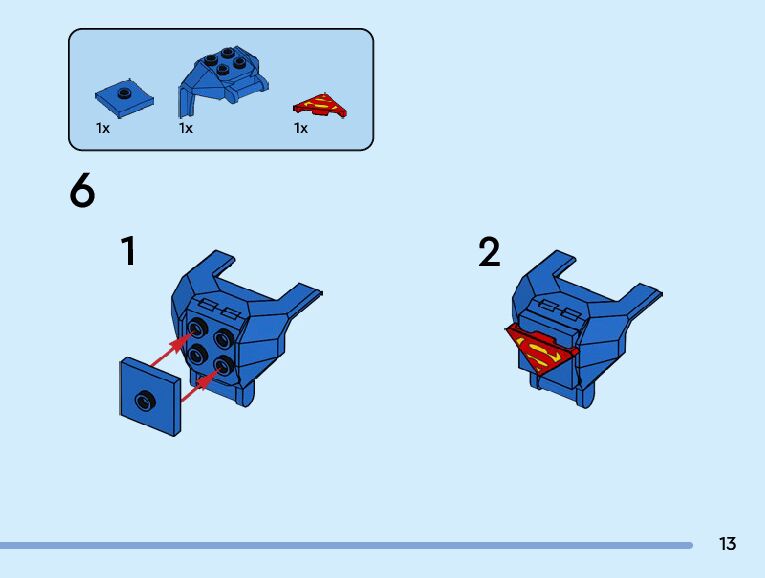 1x
1x
1x

6

1

2

13