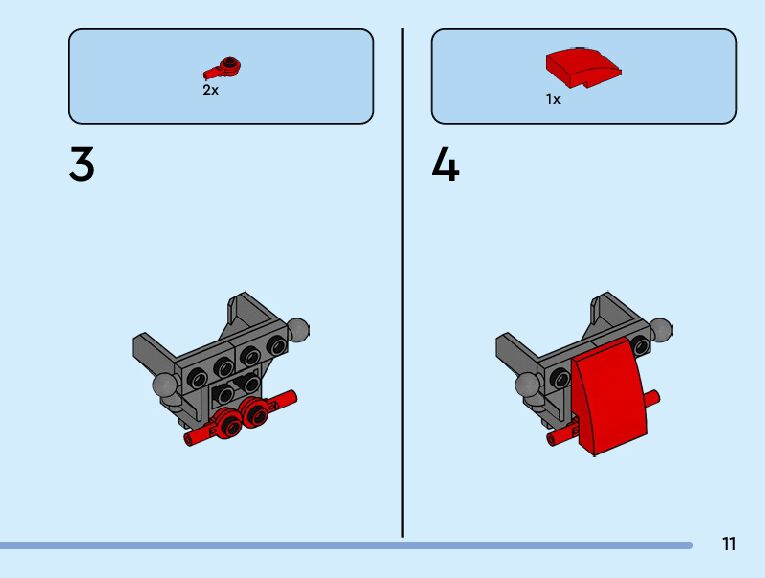 2x

3

1x

4

11