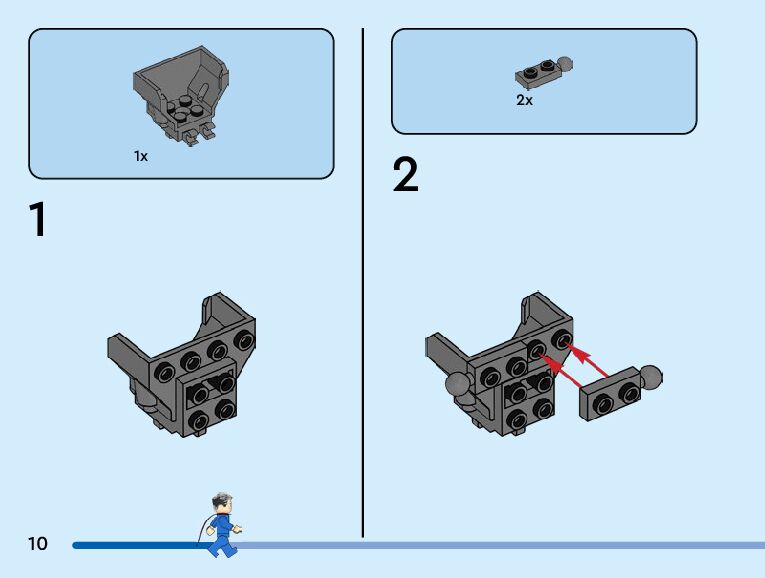 1x

1

2x

2

10