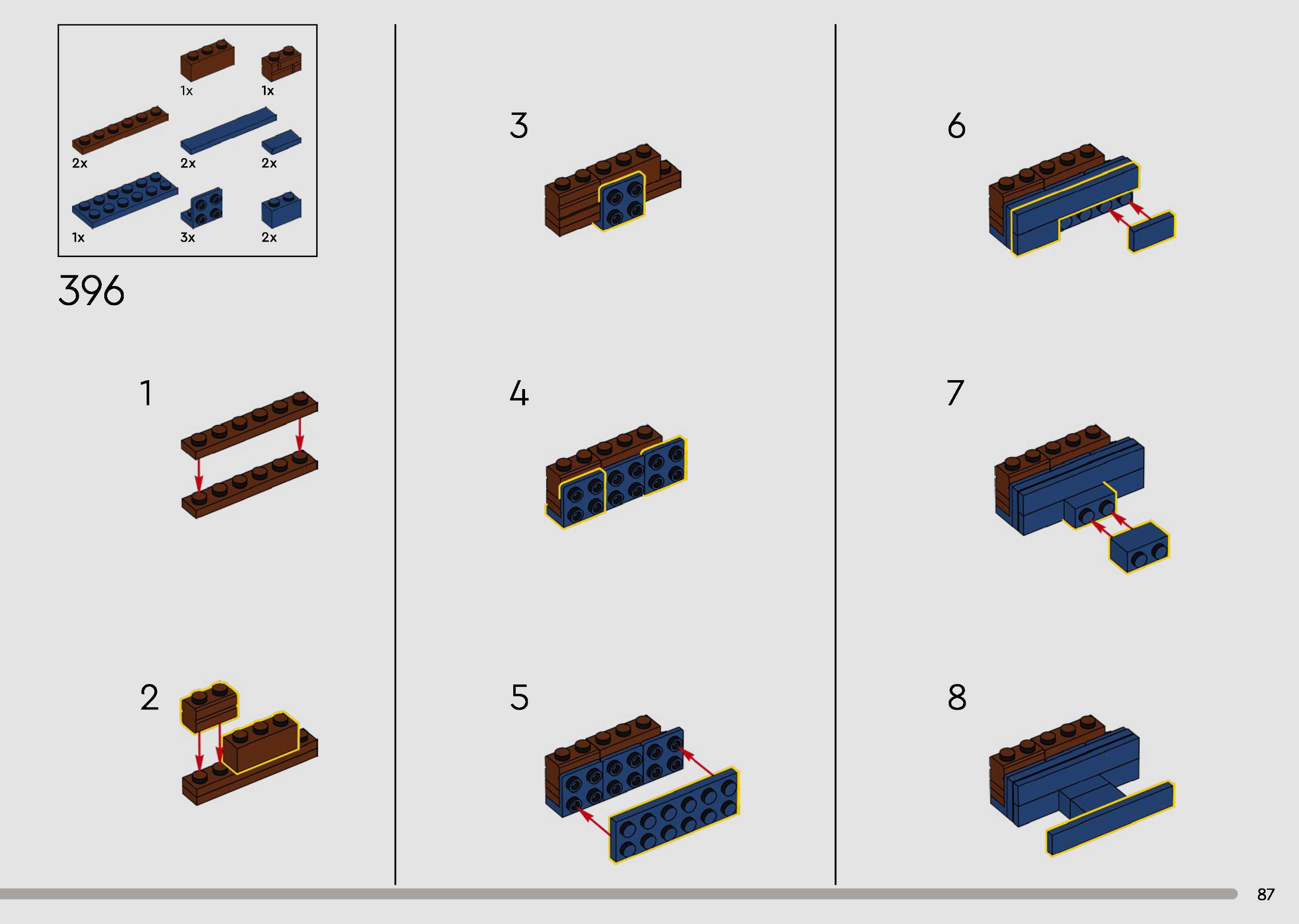 1x
1x
2x
2x
2x
1x
3x
2x

396

1

2

3

4

5

6

7

8

87