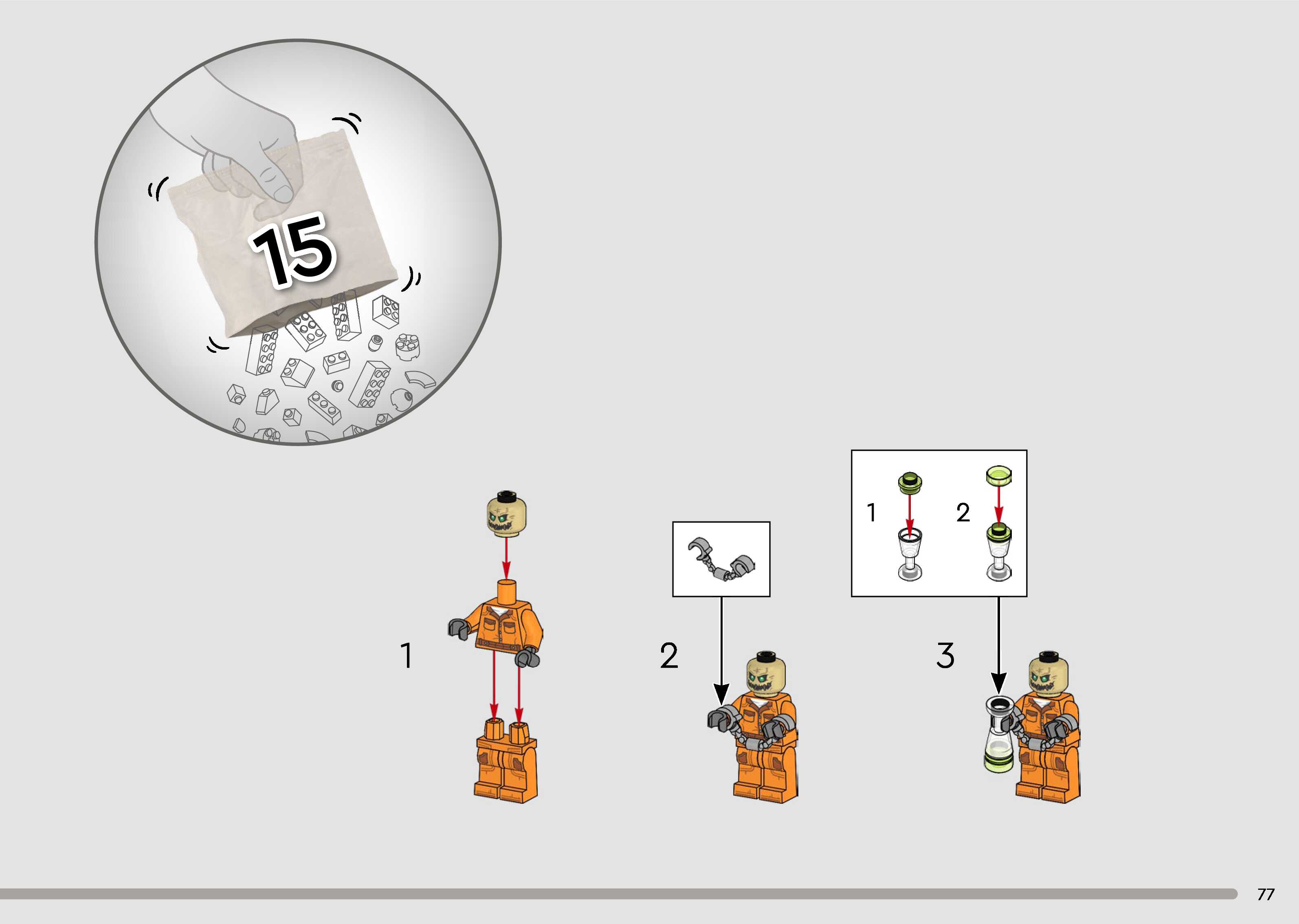 15

1

2

1 2

3

77