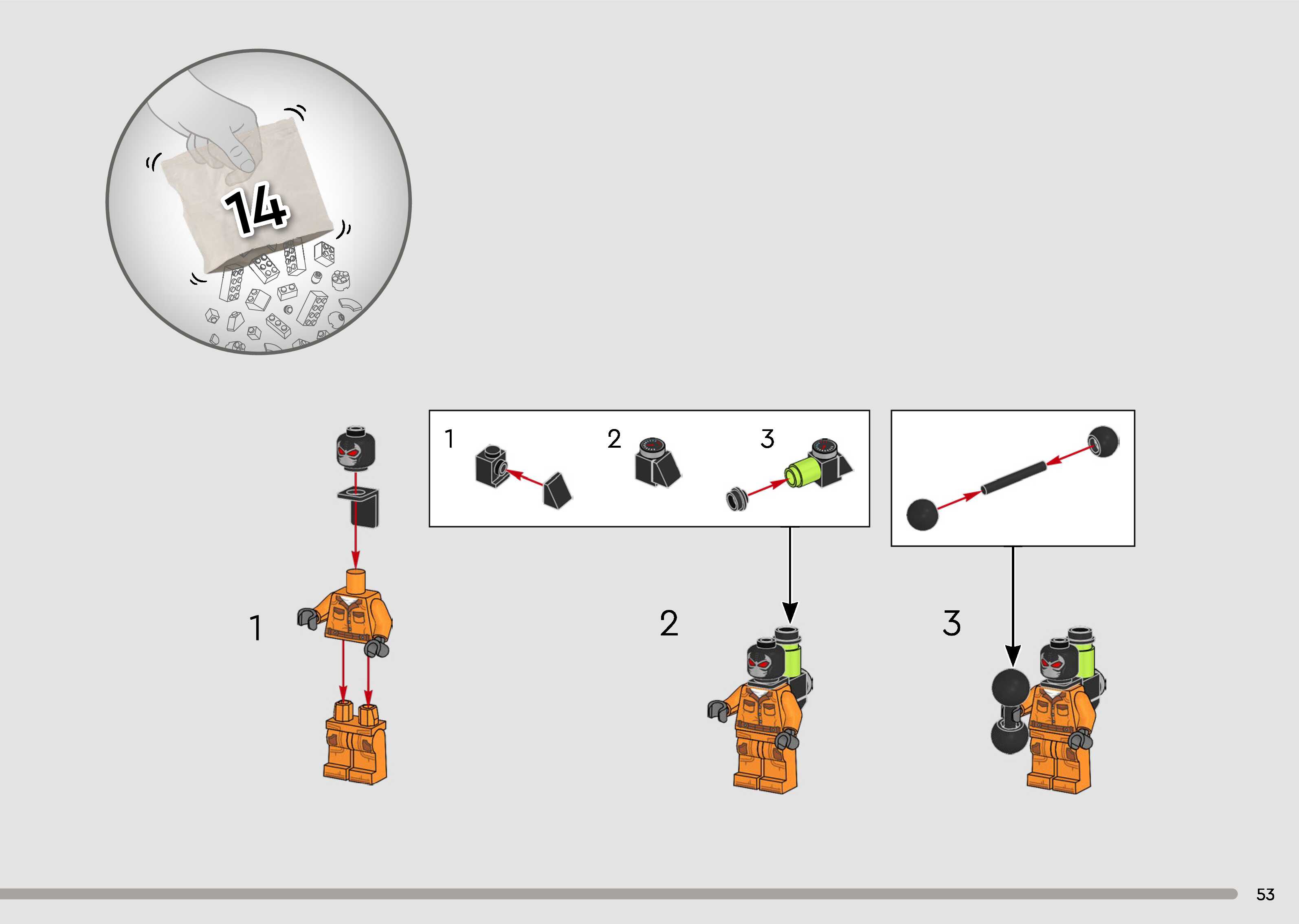 14

1

1 2 3

2

3

53