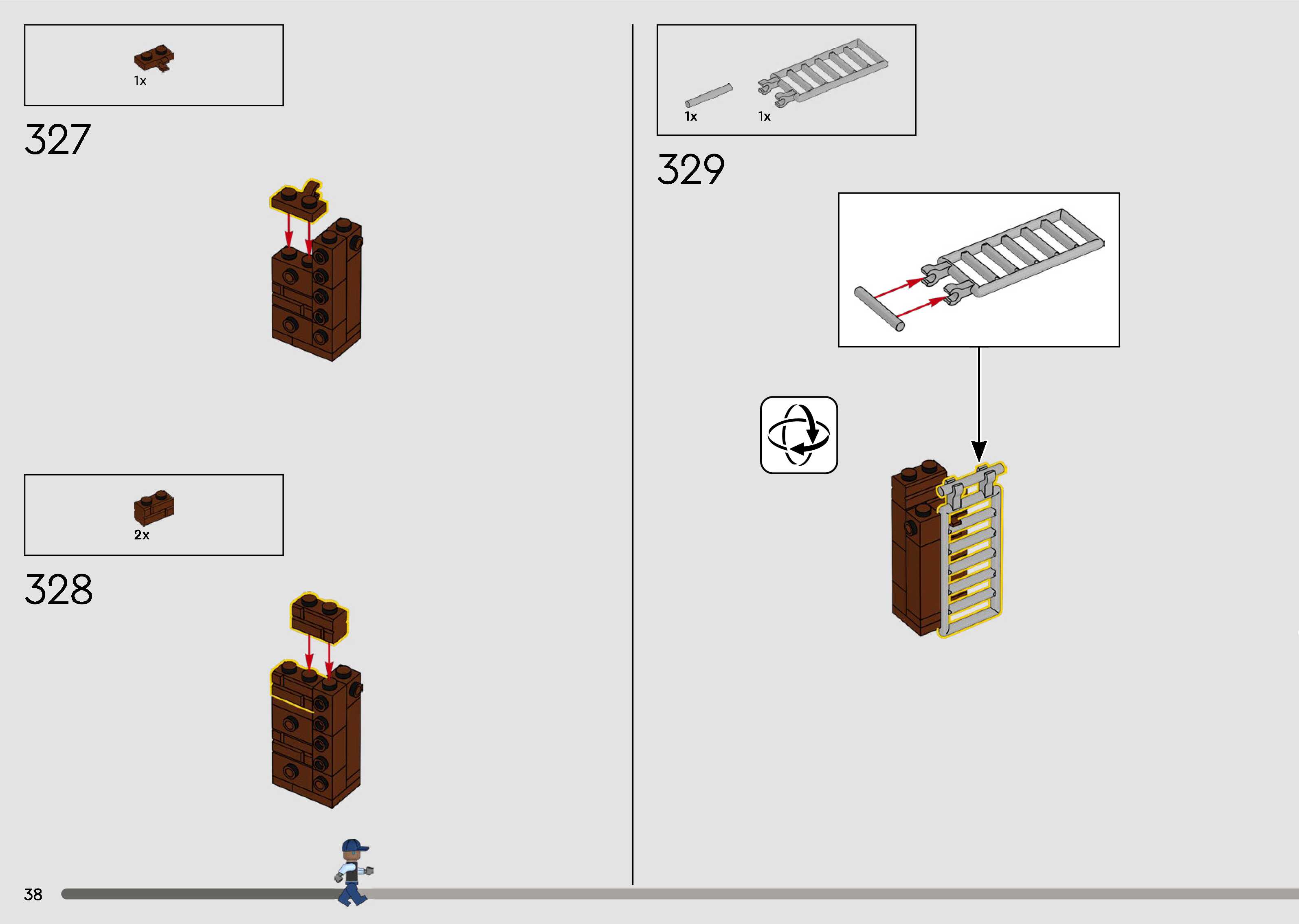 1x

327

2x

328

1x 1x

329

38