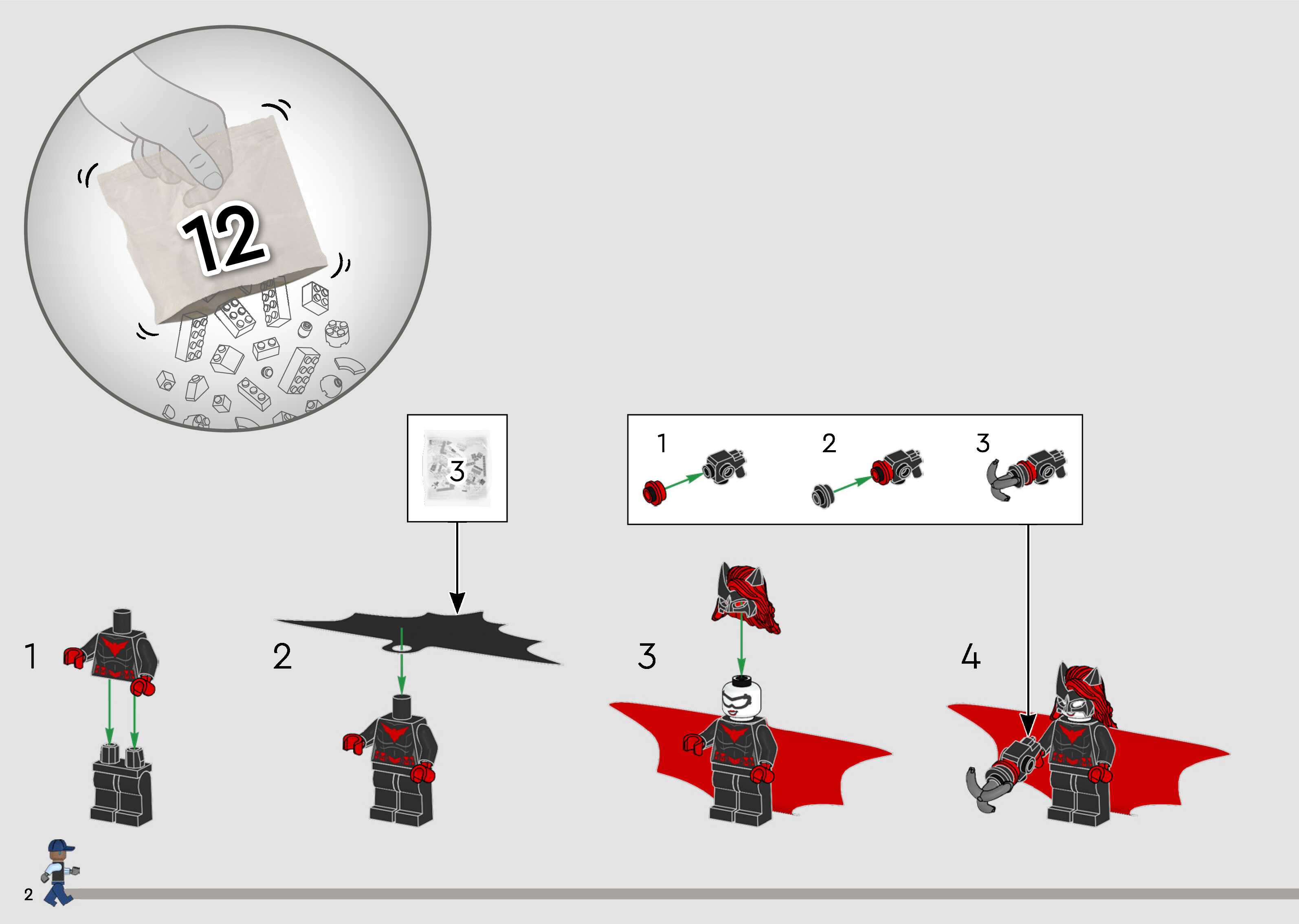 12

3

1

2

3

1

2

3

4

2