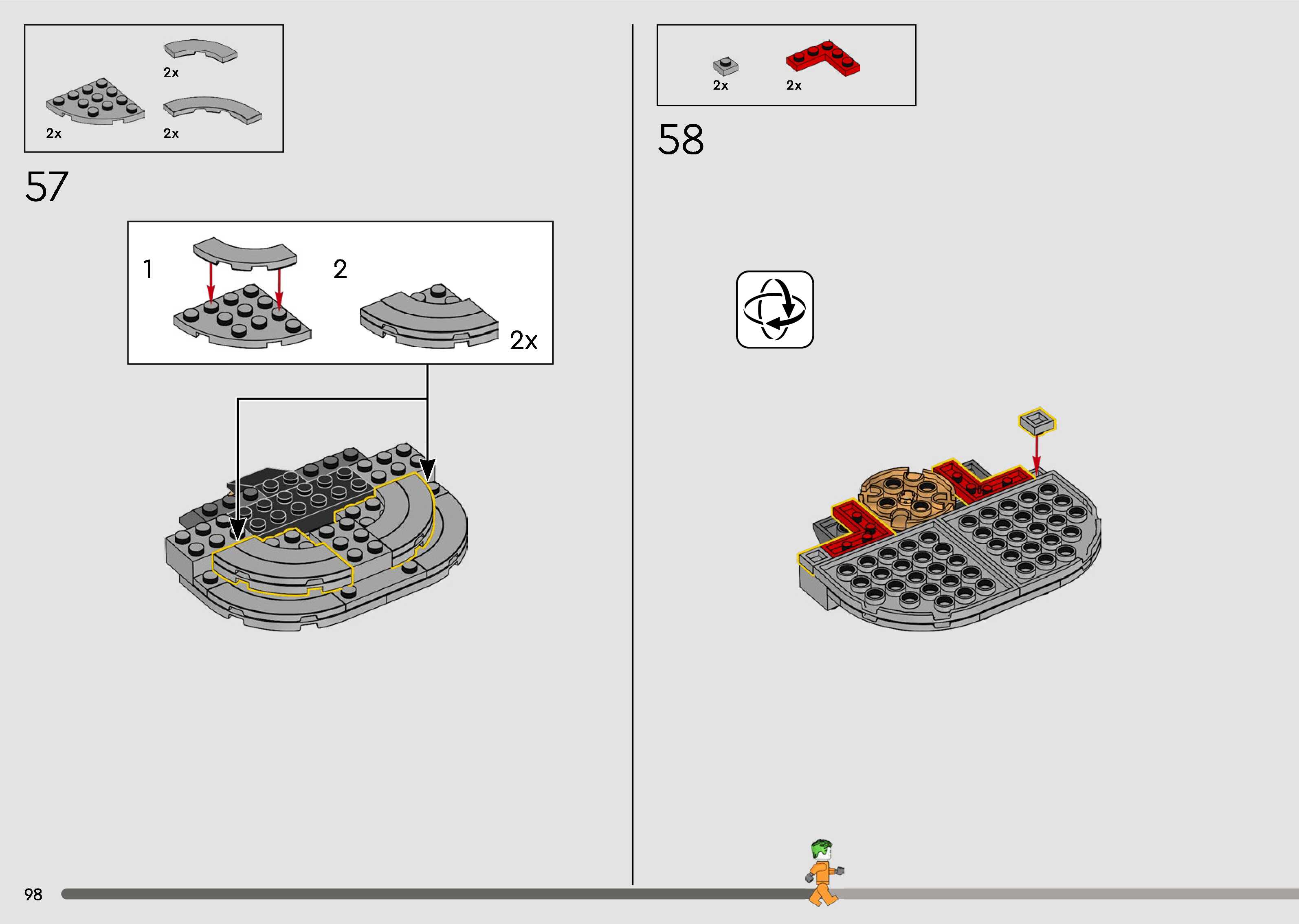 2x

2x

2x

57

1

2

2x

2x

2x

58

98