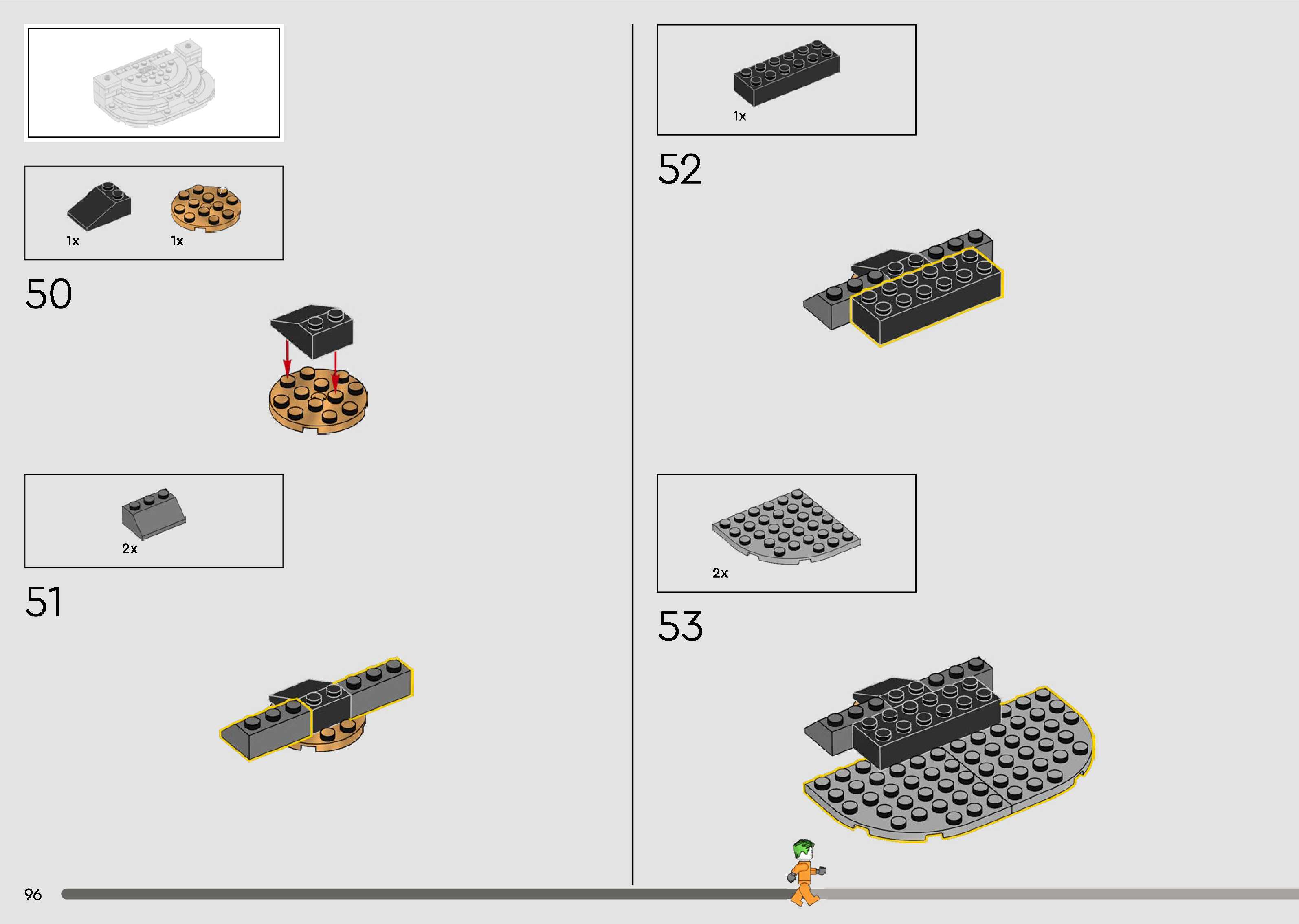 1x

1x

50

2x

51

1x

52

2x

53

96