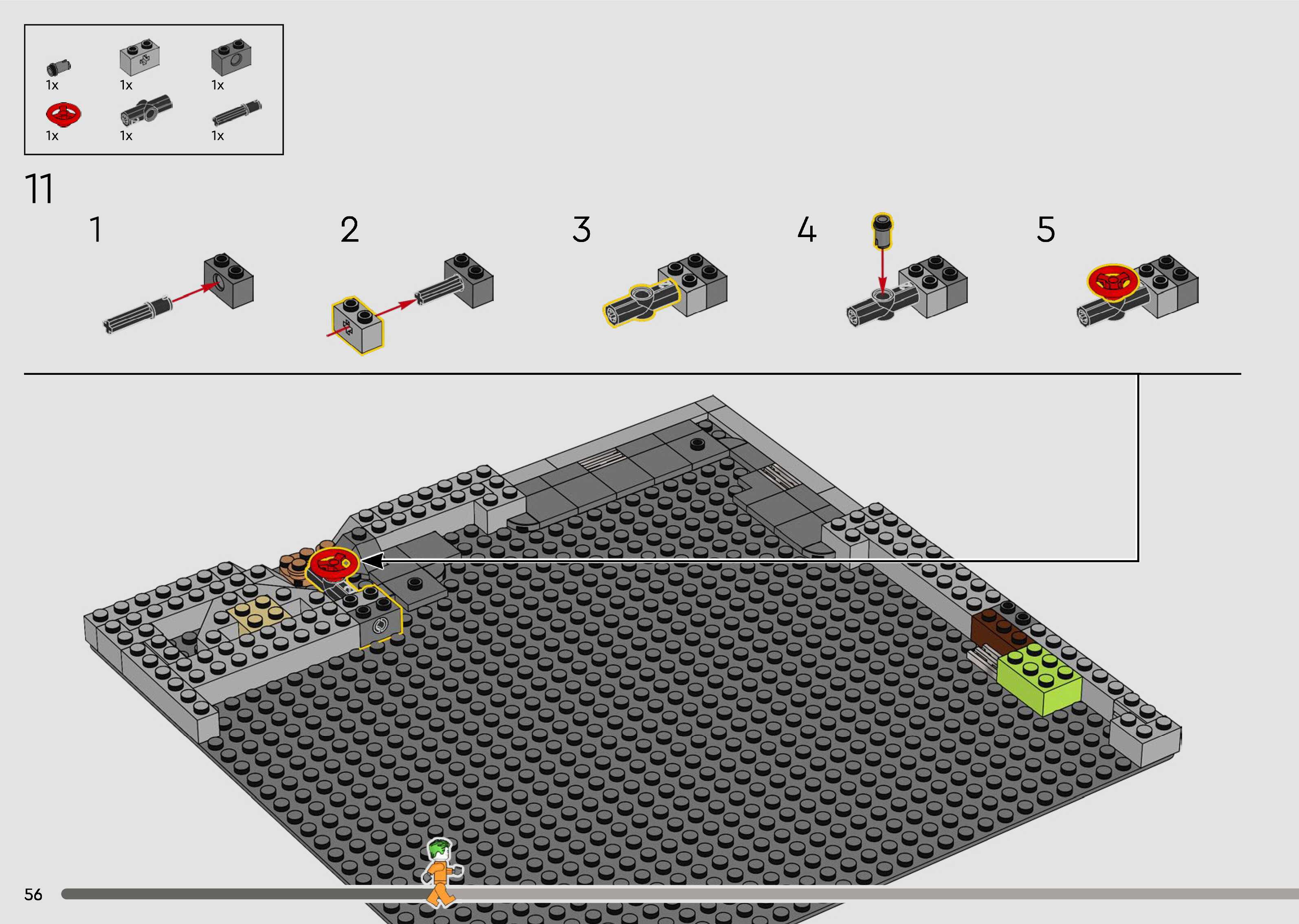 1x
1x
1x
1x
1x
1x

11

1

2

3

4

5

56