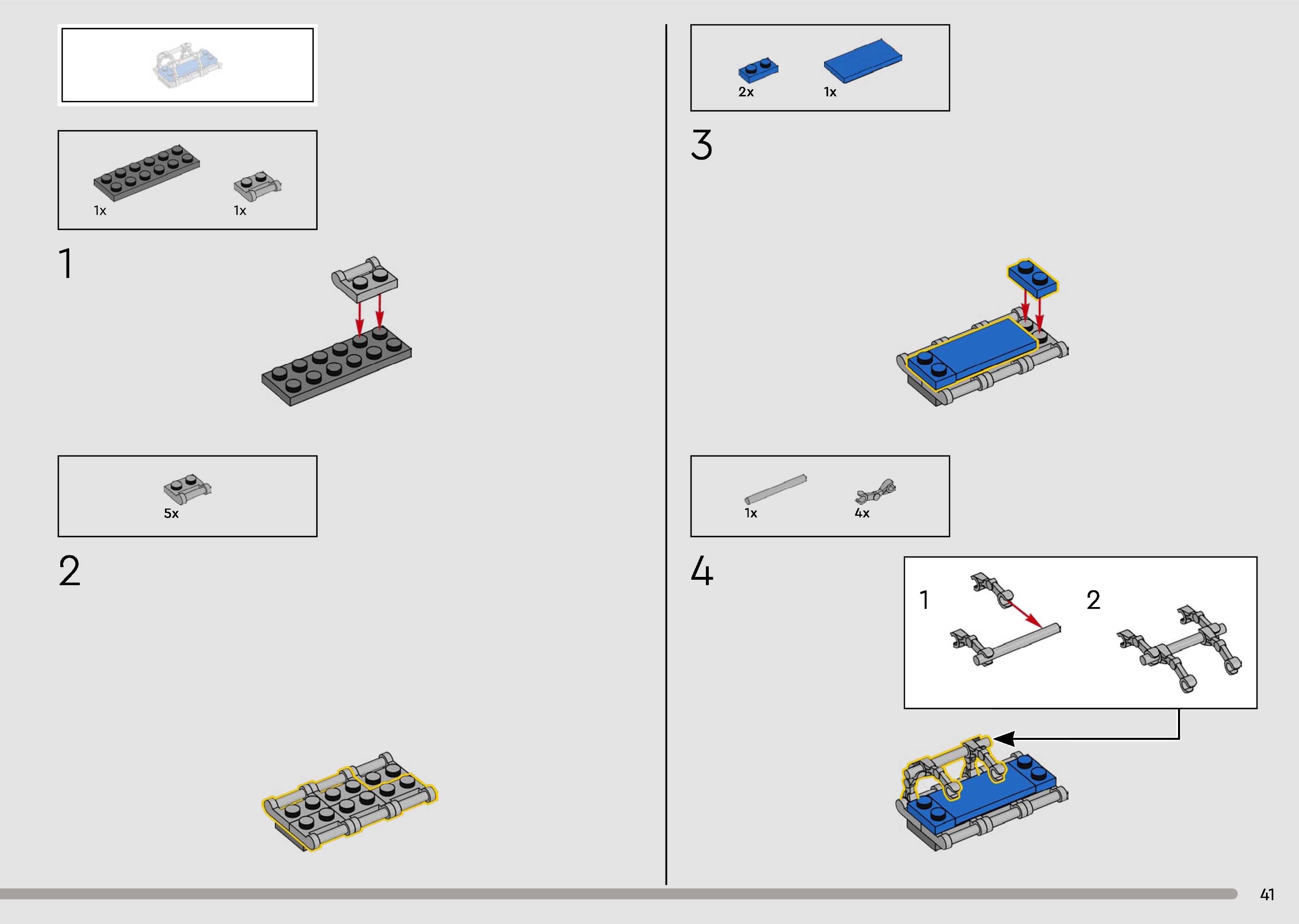 1x 1x

1

5x

2

2x 1x

3

1x 4x

4

1

2

41