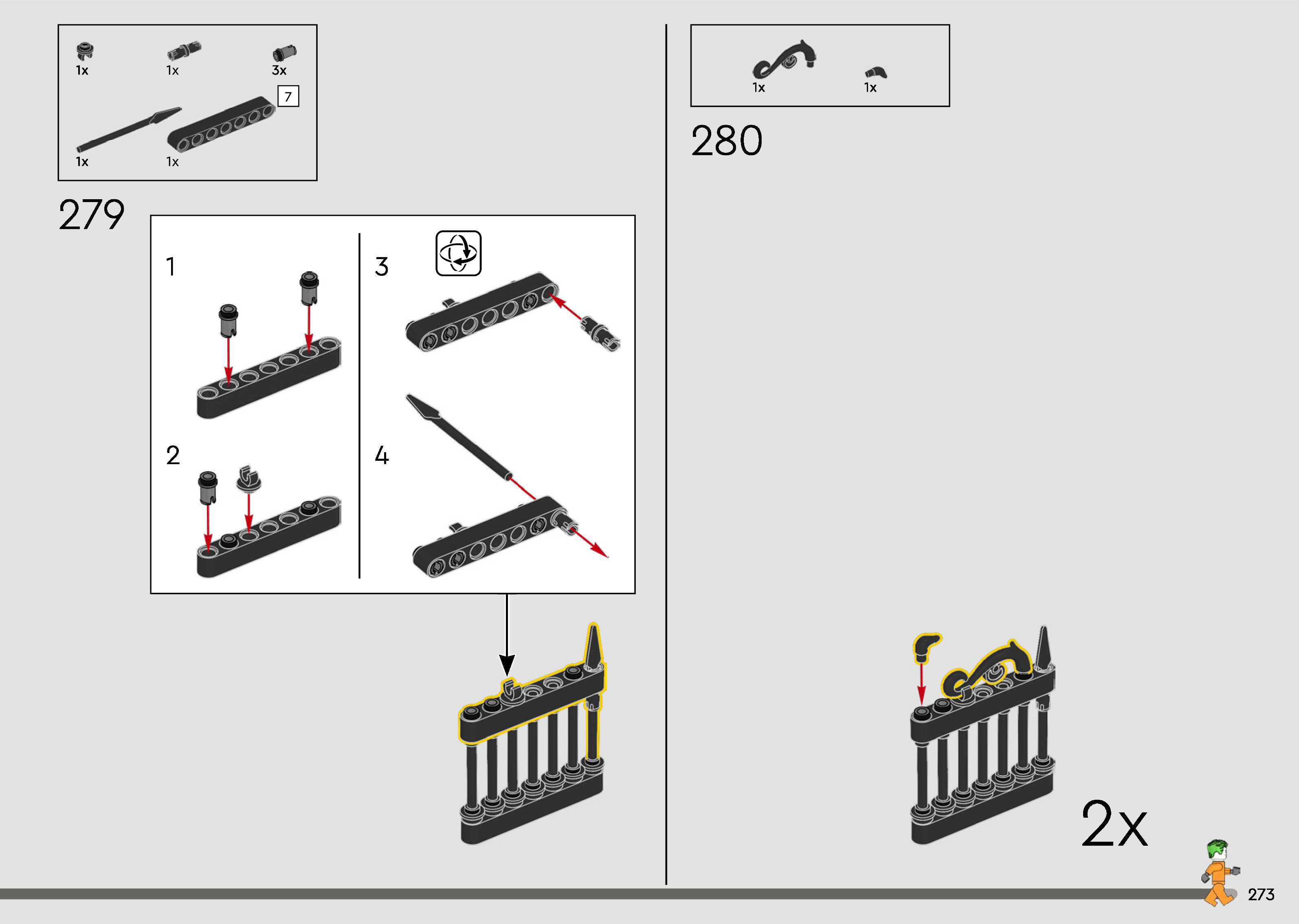 1x
1x
3x
7
1x
1x

279

1
2
3
4

1x
1x

280

2x

273