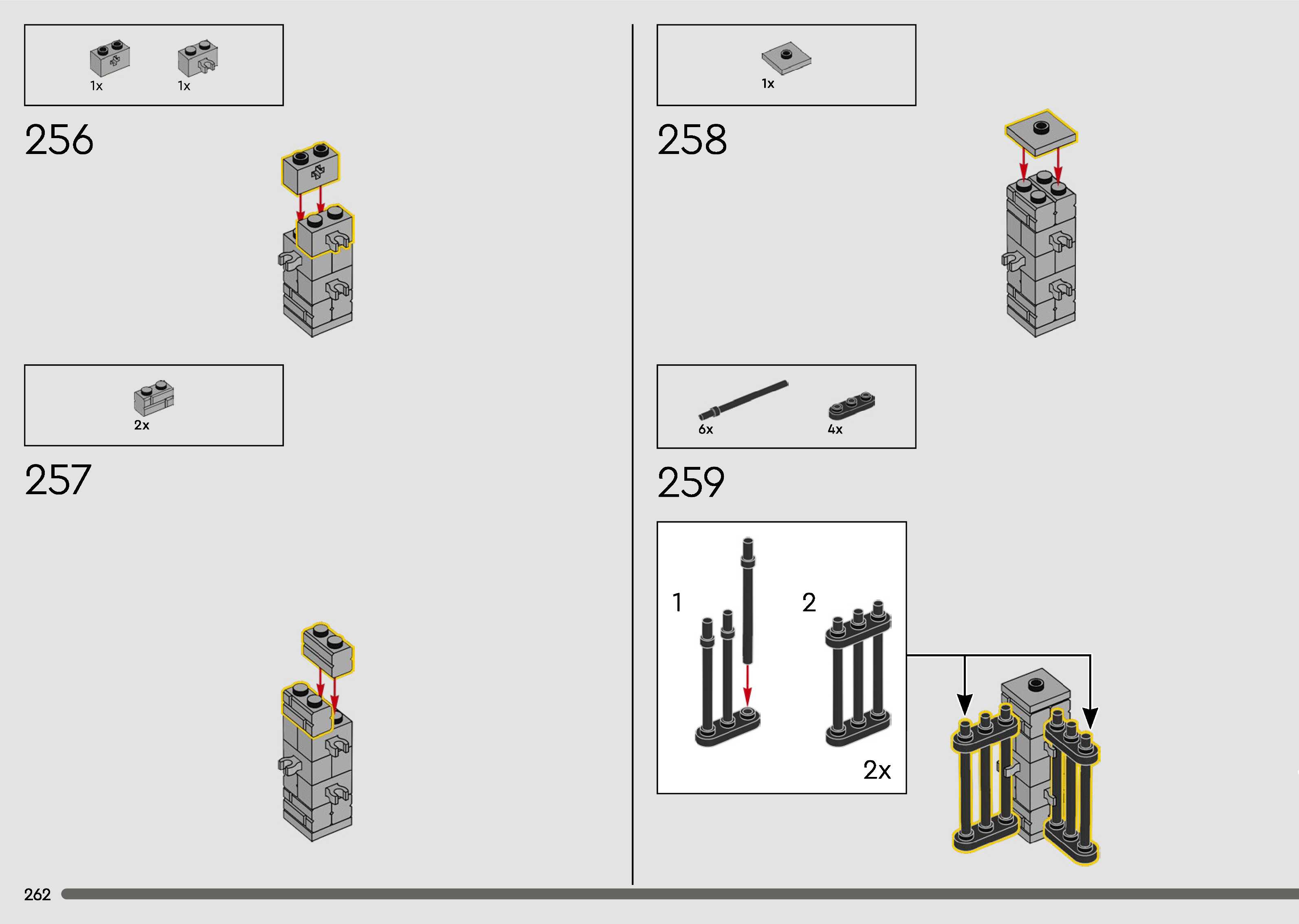 1x 1x

256

2x

257

1x

258

6x 4x

259

1

2

2x

262