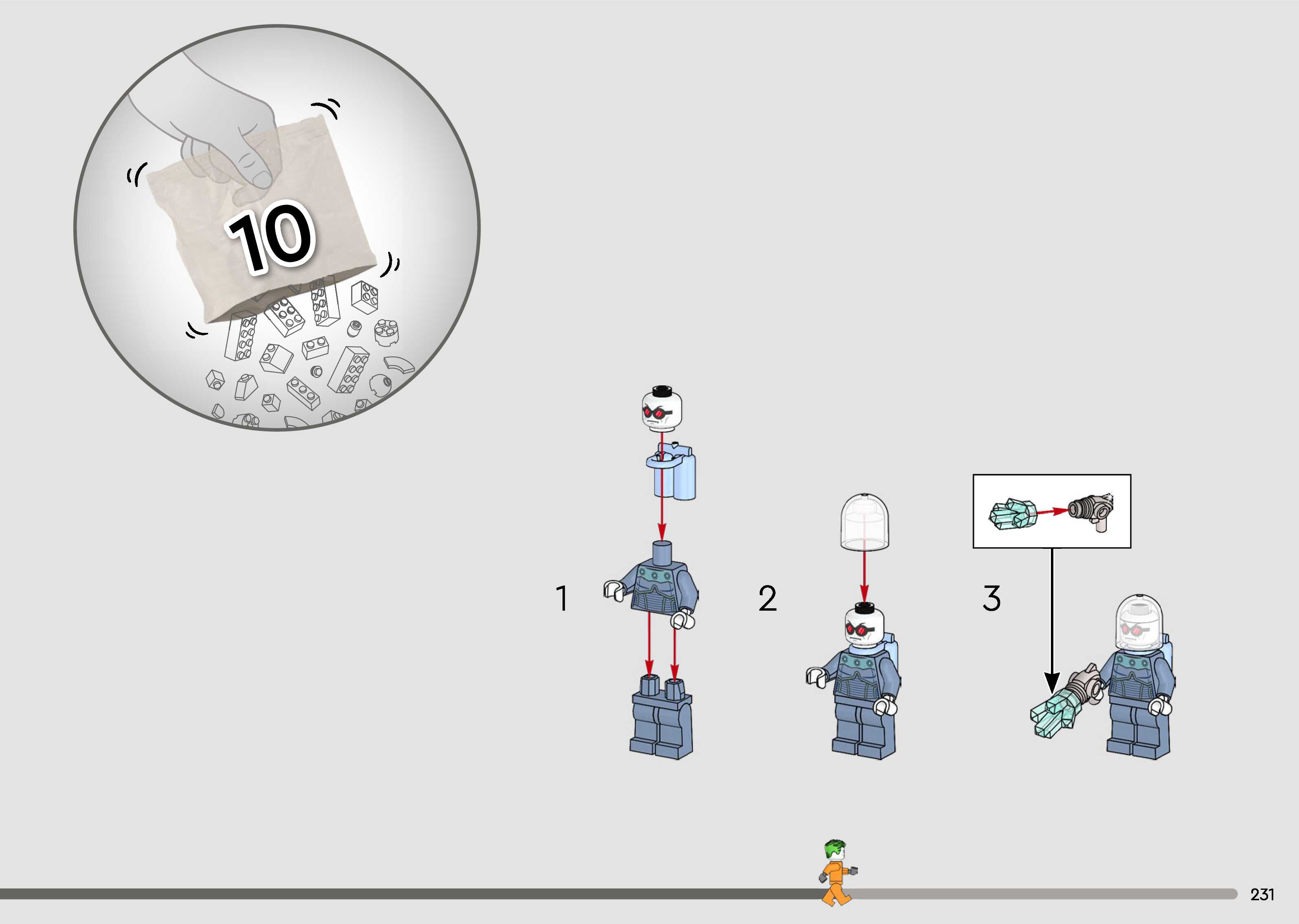 10

1

2

3

231