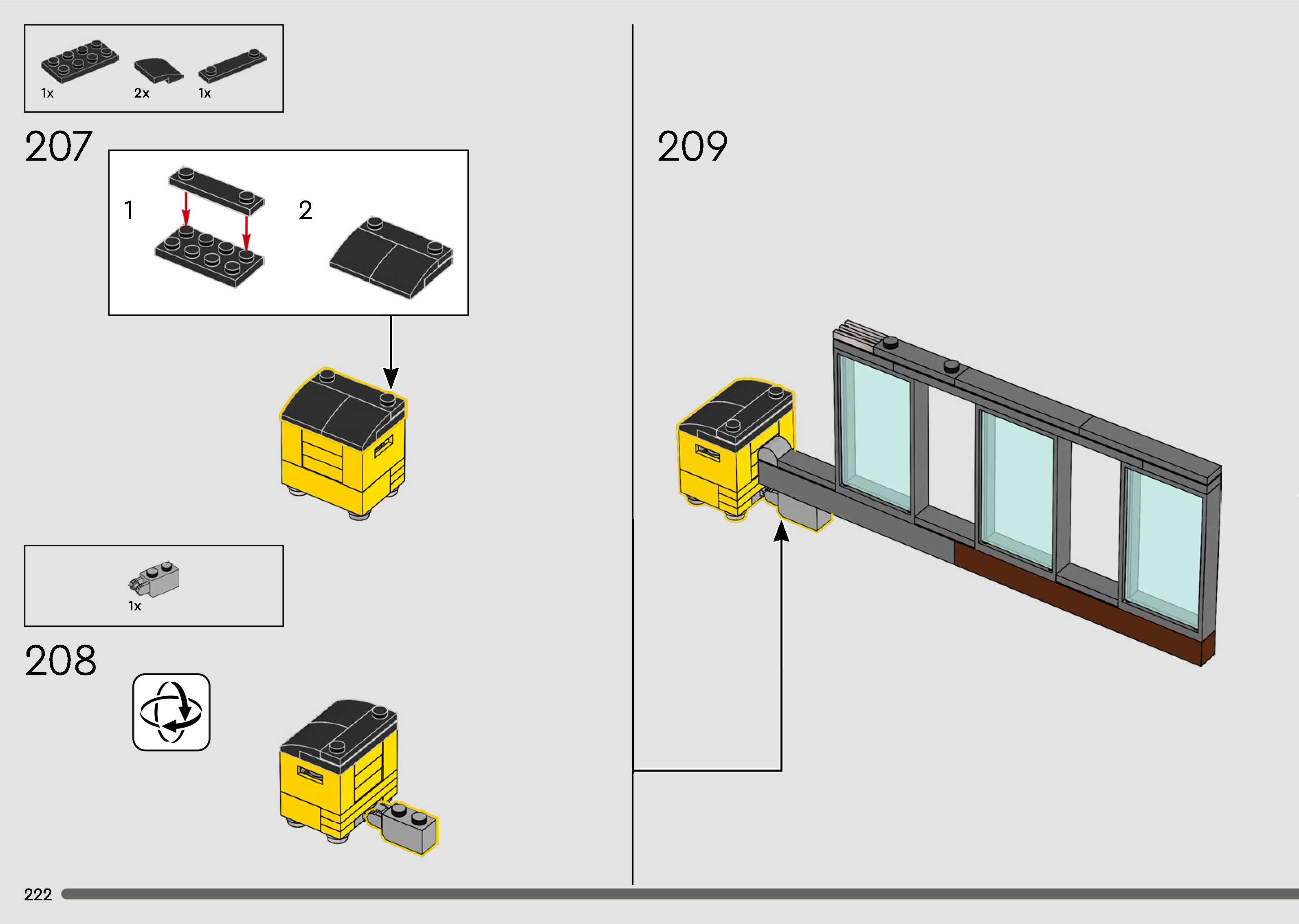 1x 2x 1x

207

1

2

1x

208

209

222