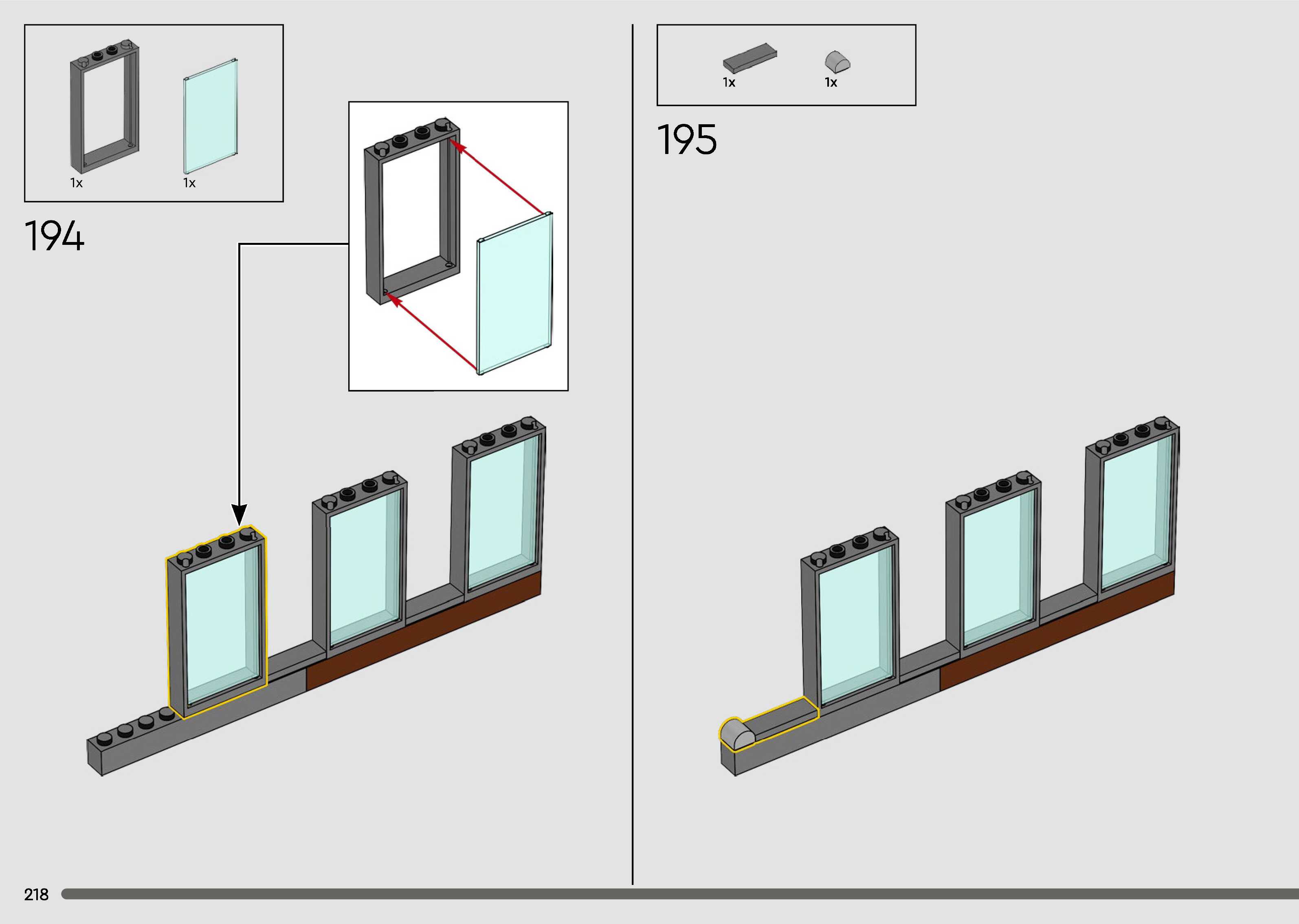 1x

1x

194

1x

1x

195

218