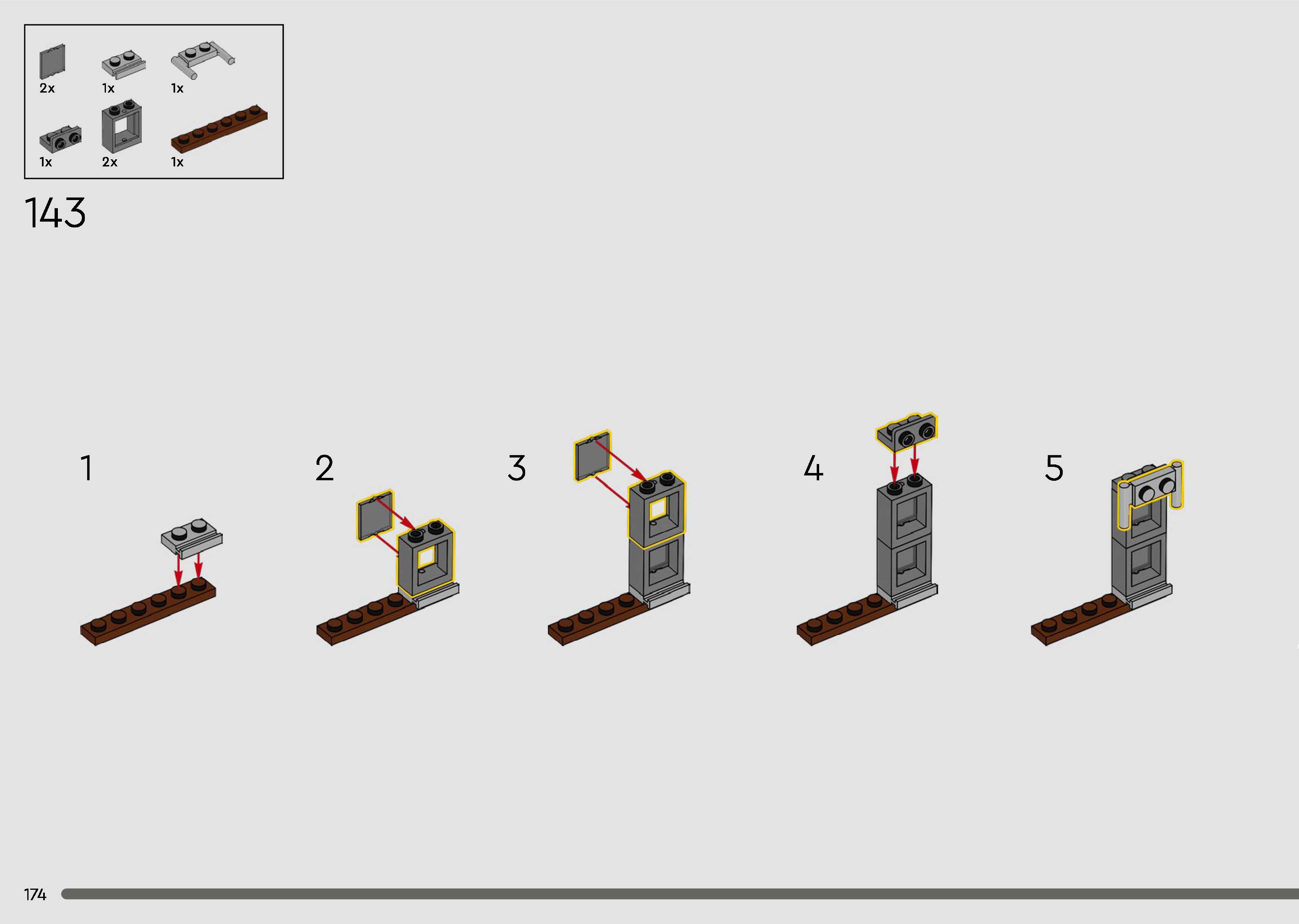 2x 1x 1x

1x 2x 1x

143

1

2

3

4

5

174