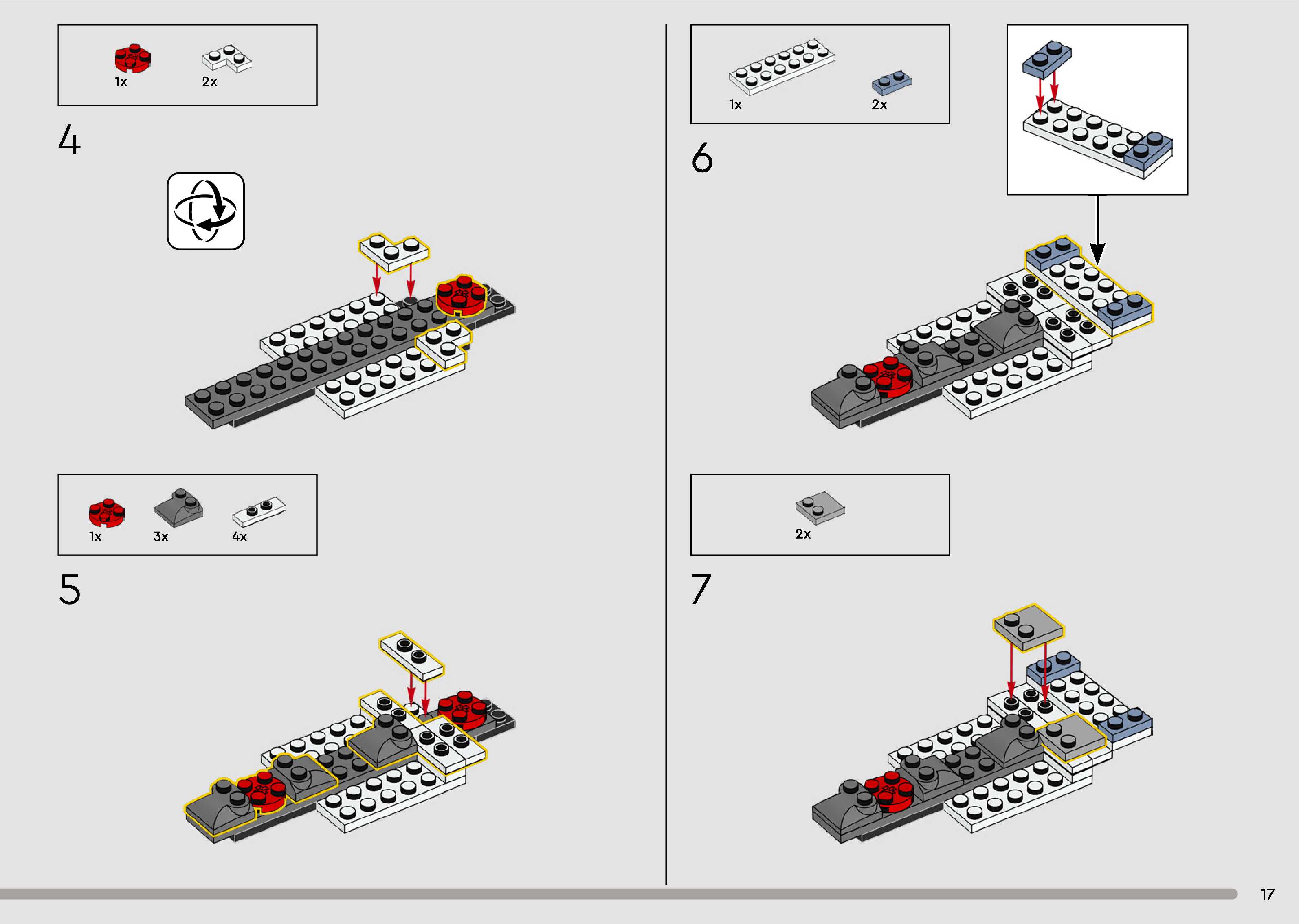 1x 2x

4

1x 3x 4x

5

1x 2x

6

2x

7

17