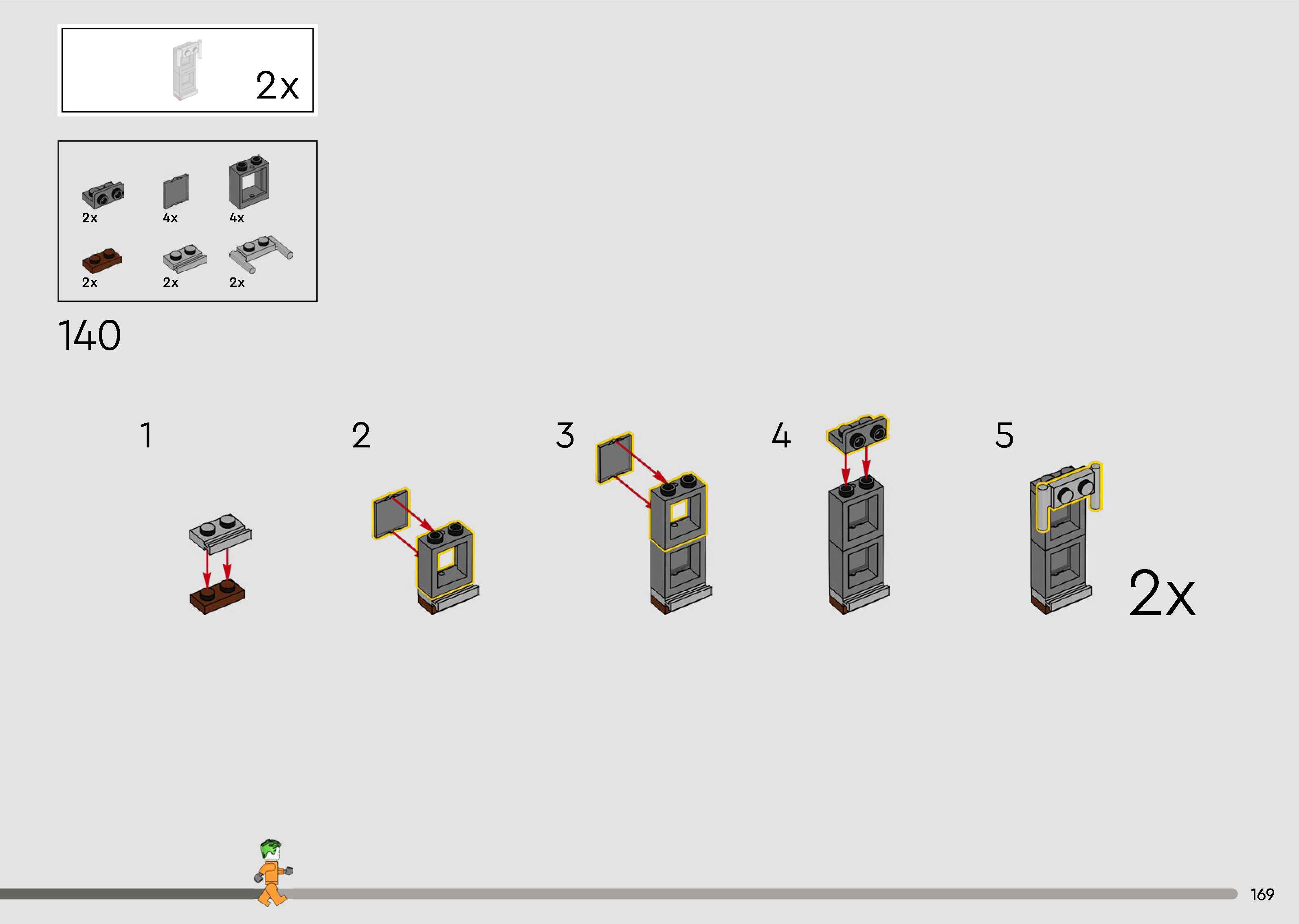 2x

2x
4x
4x
2x
2x
2x

140

1

2

3

4

5

2x

169