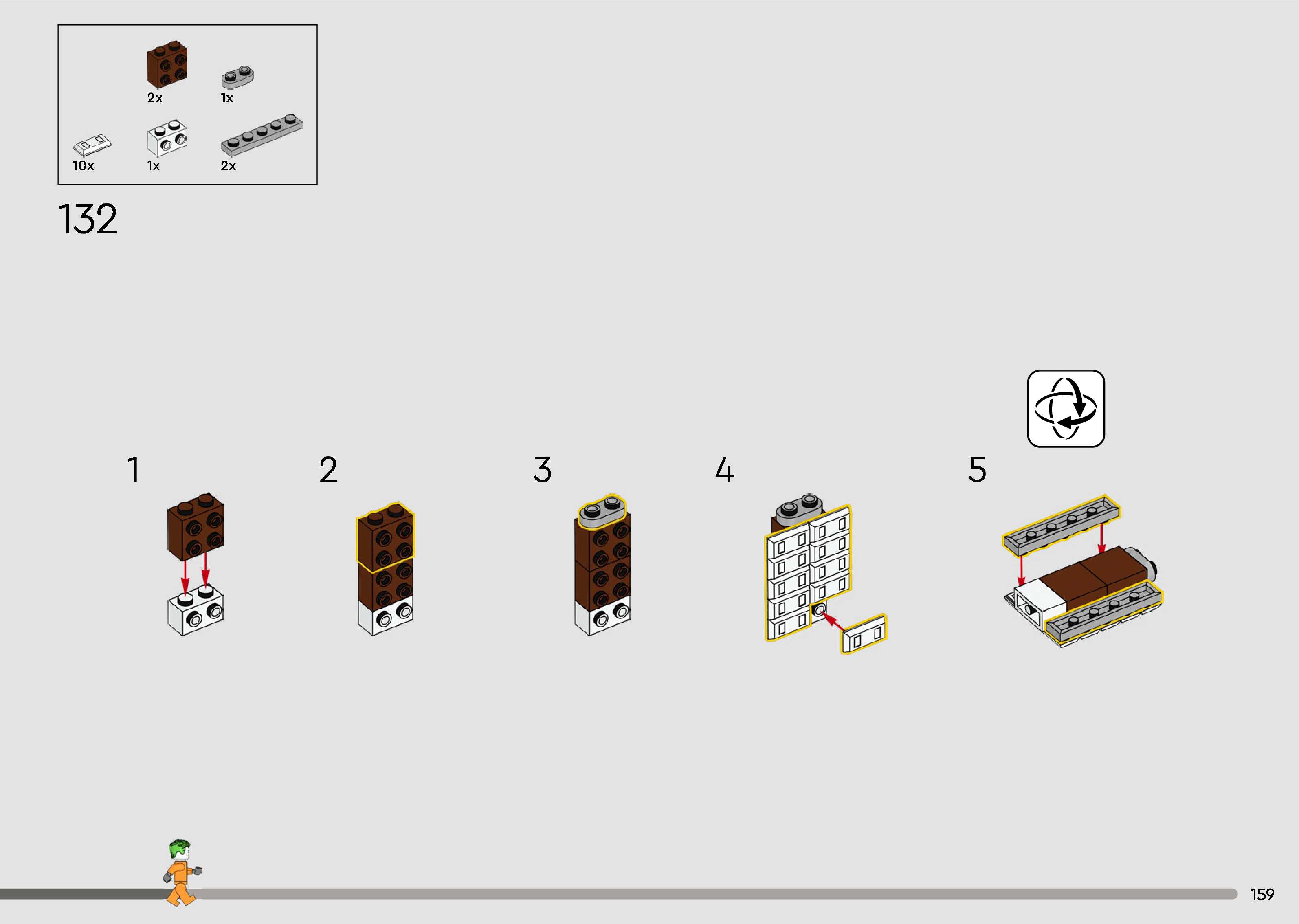 2x
1x
10x
1x
2x

132

1
2
3
4
5

159