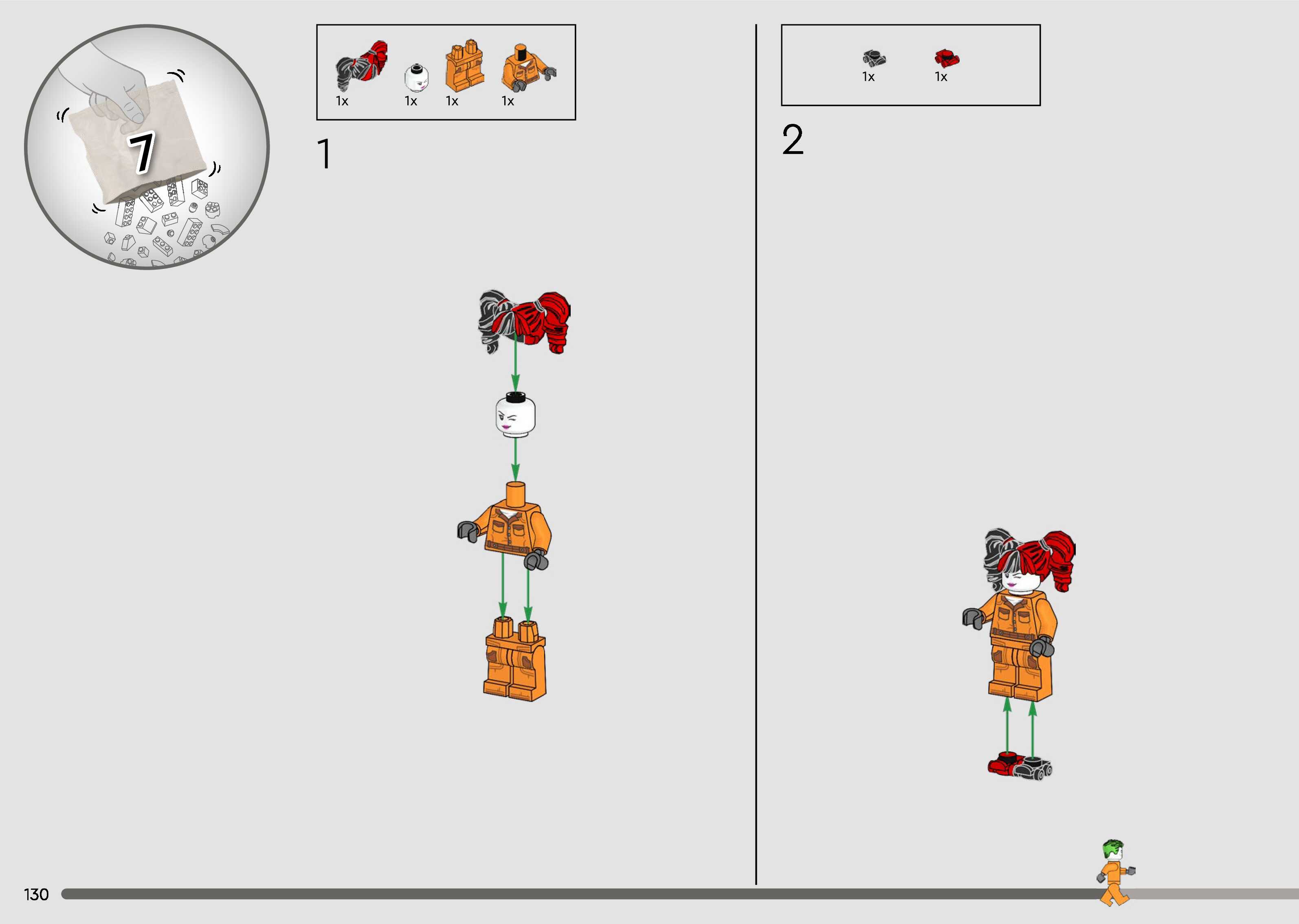 7

1x 1x 1x 1x

1

1x 1x

2

130