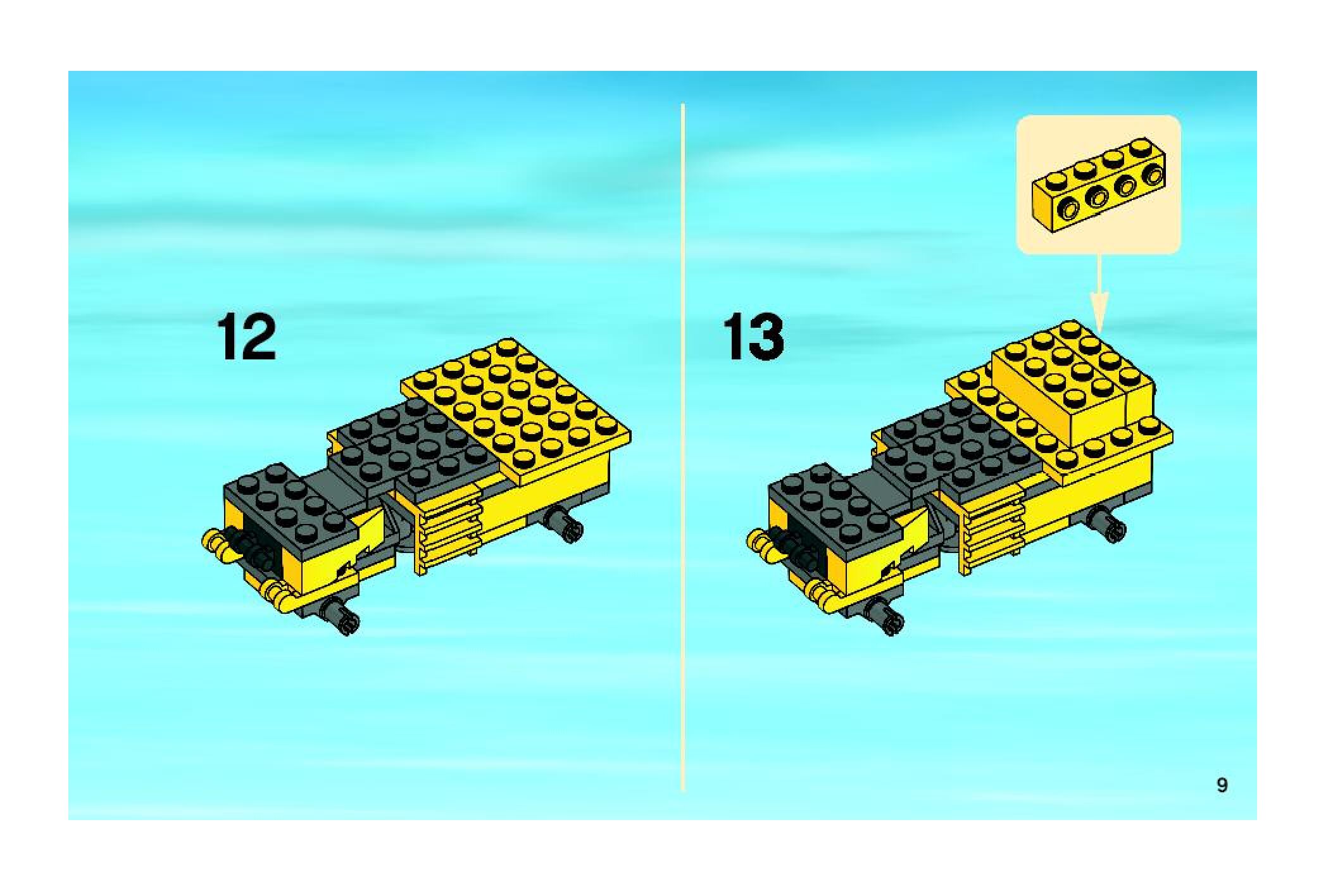 12

13

9