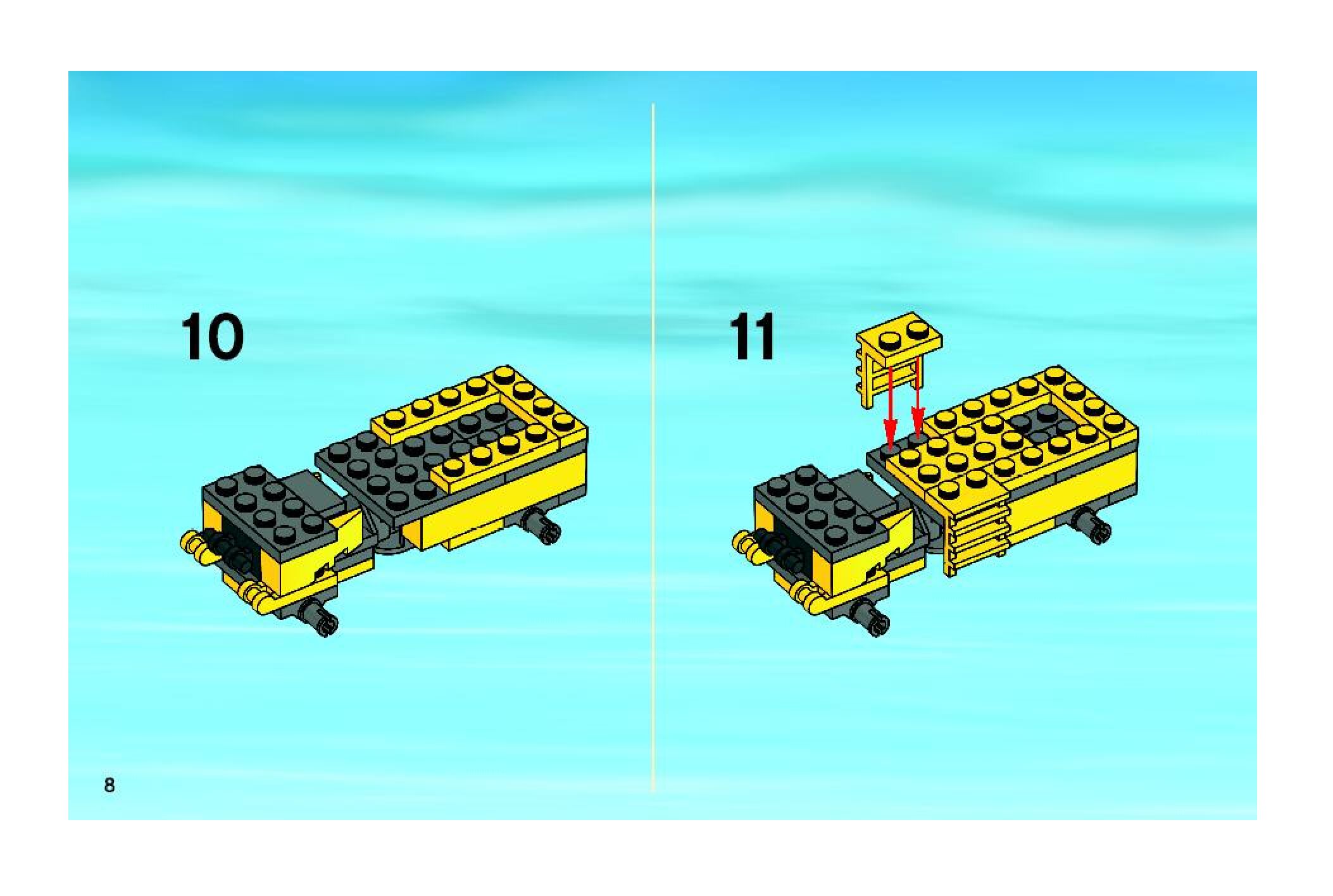 10

11

8