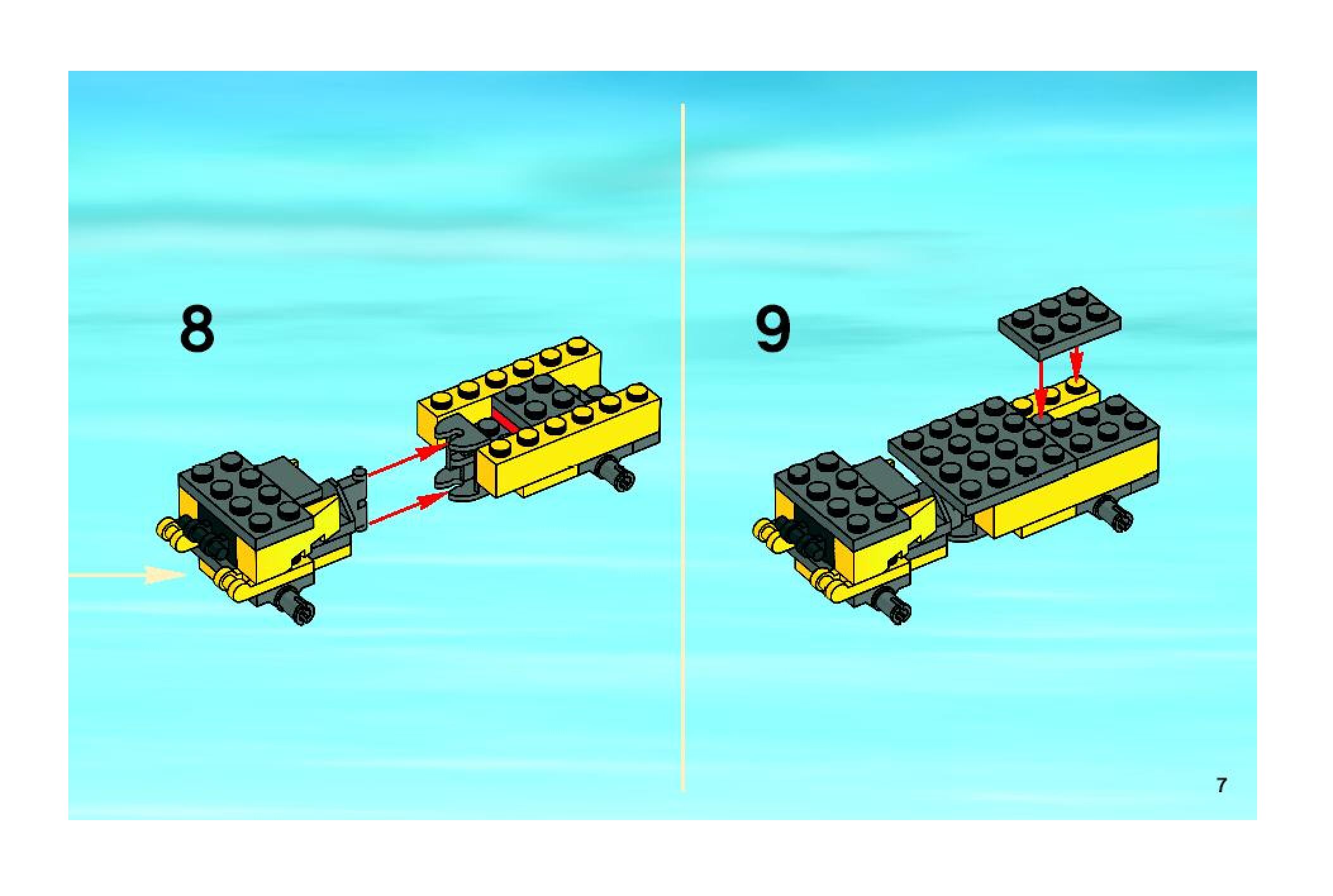 8

9

7