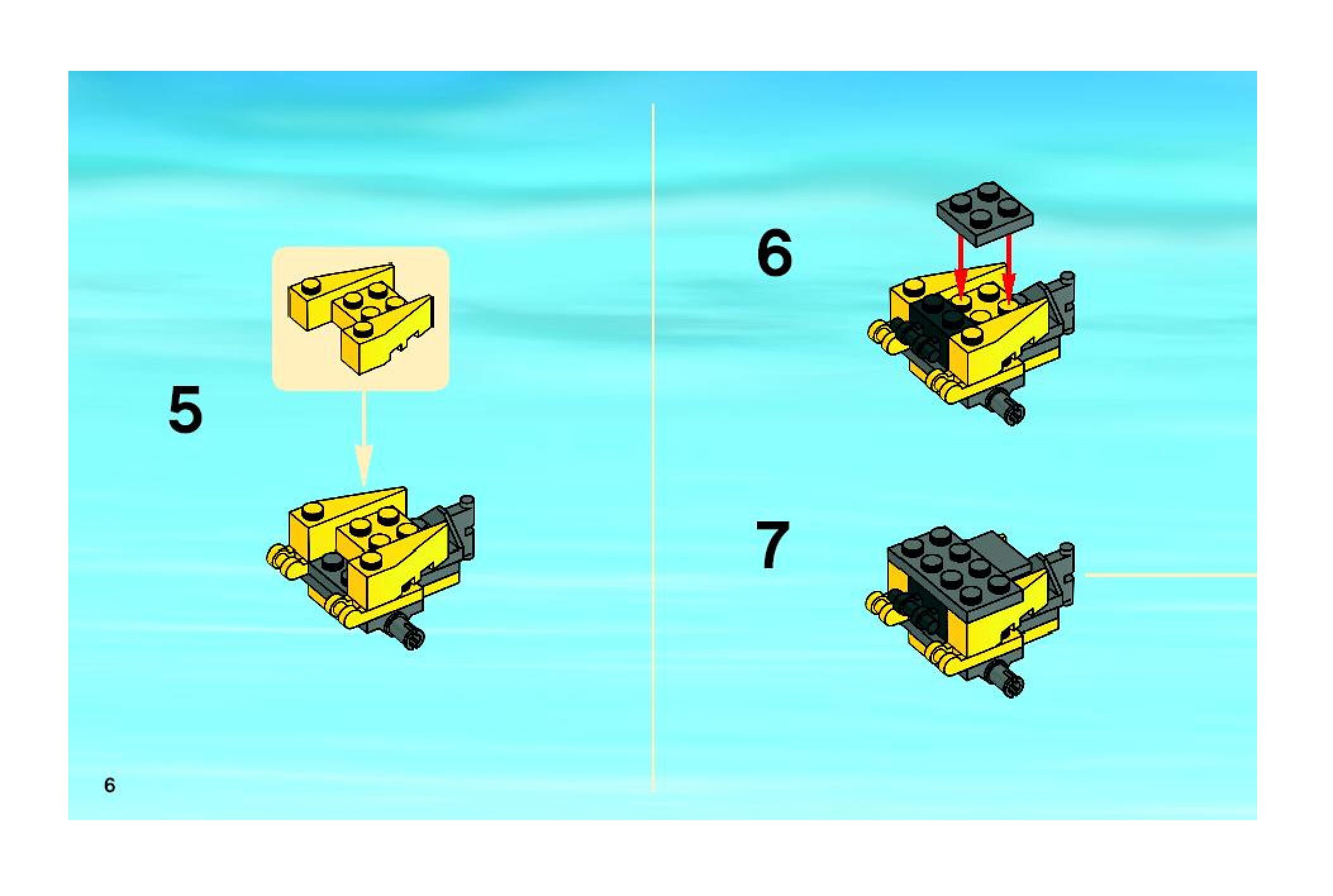 5

6

7

6