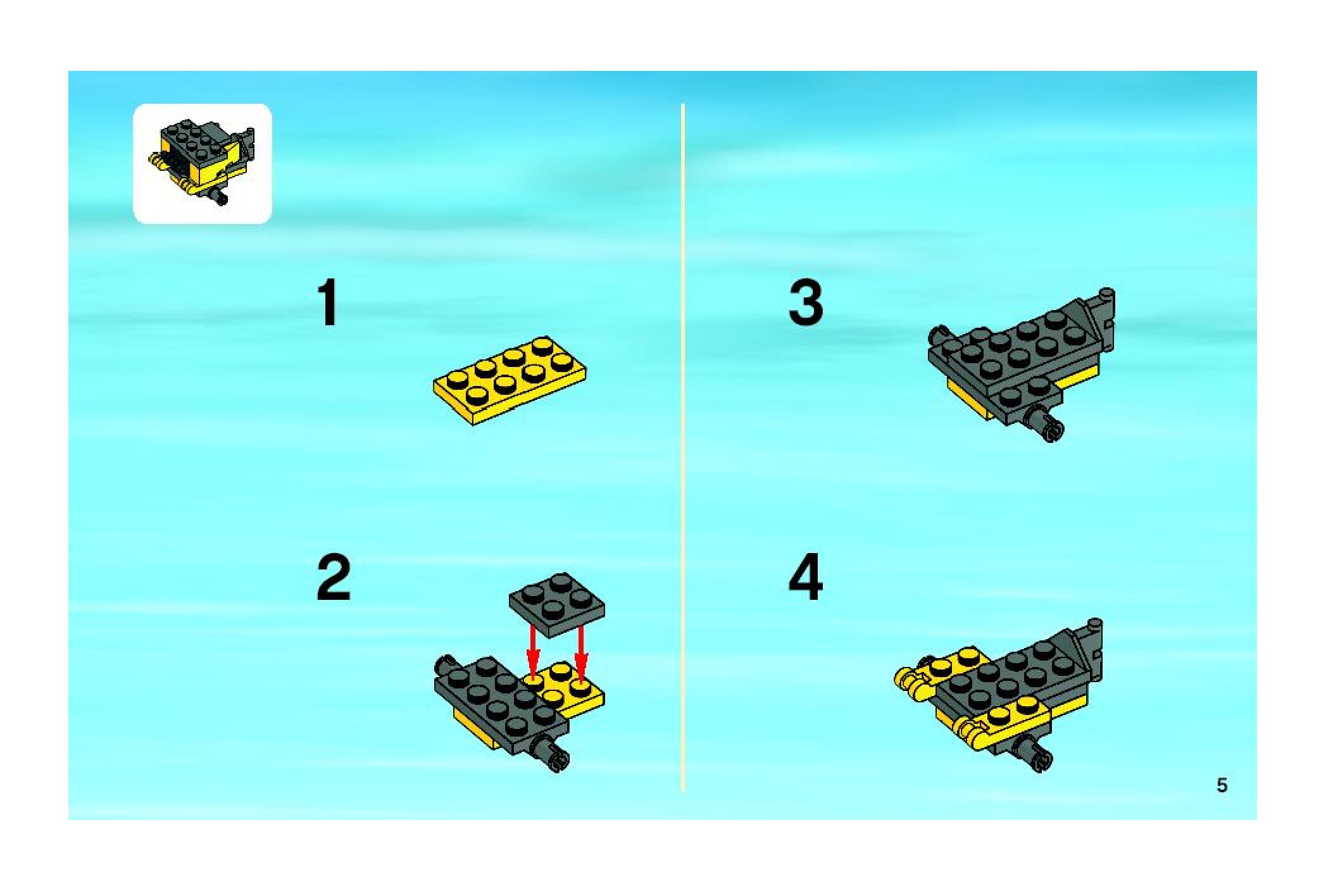 1

2

3

4

5