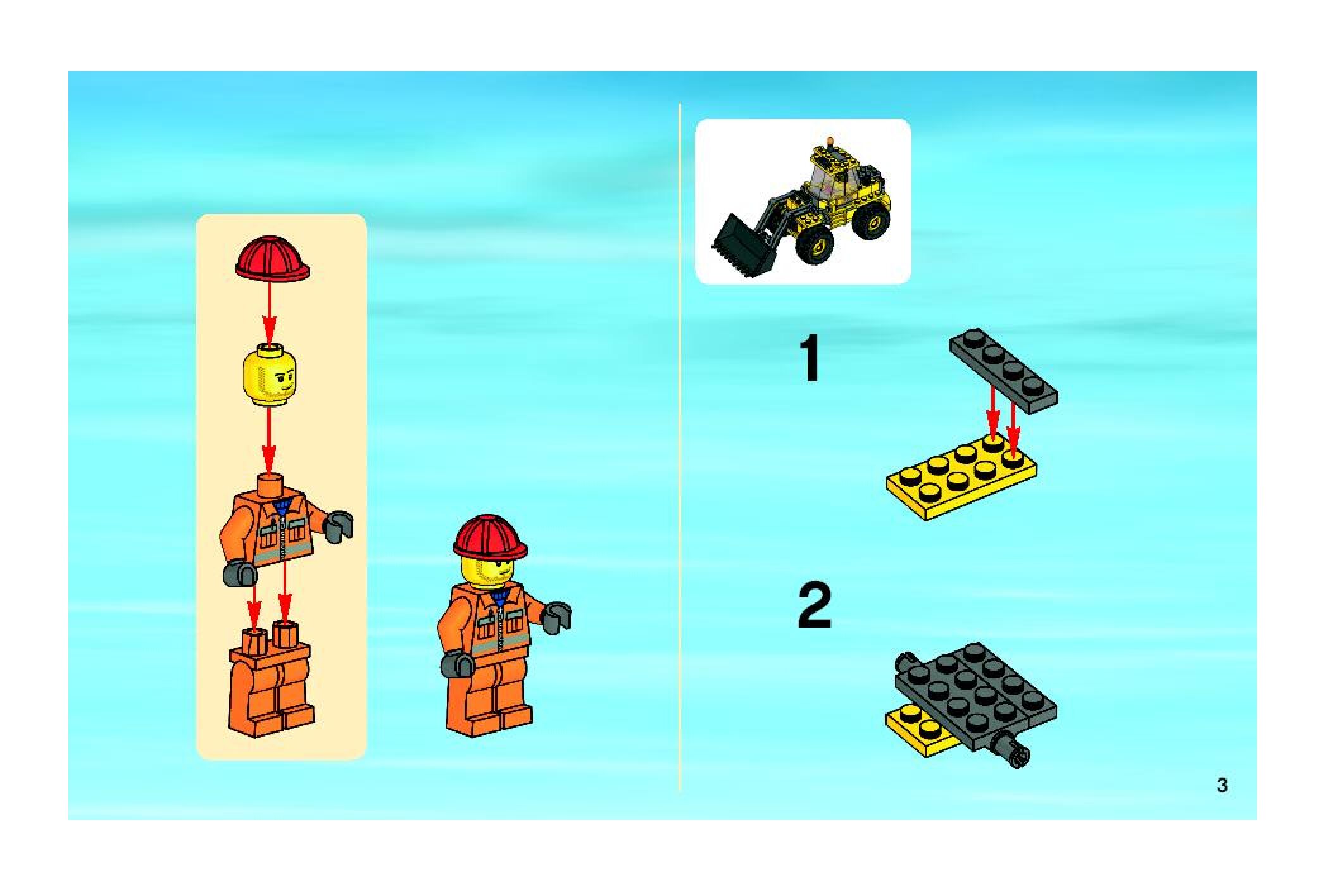 1

2

3